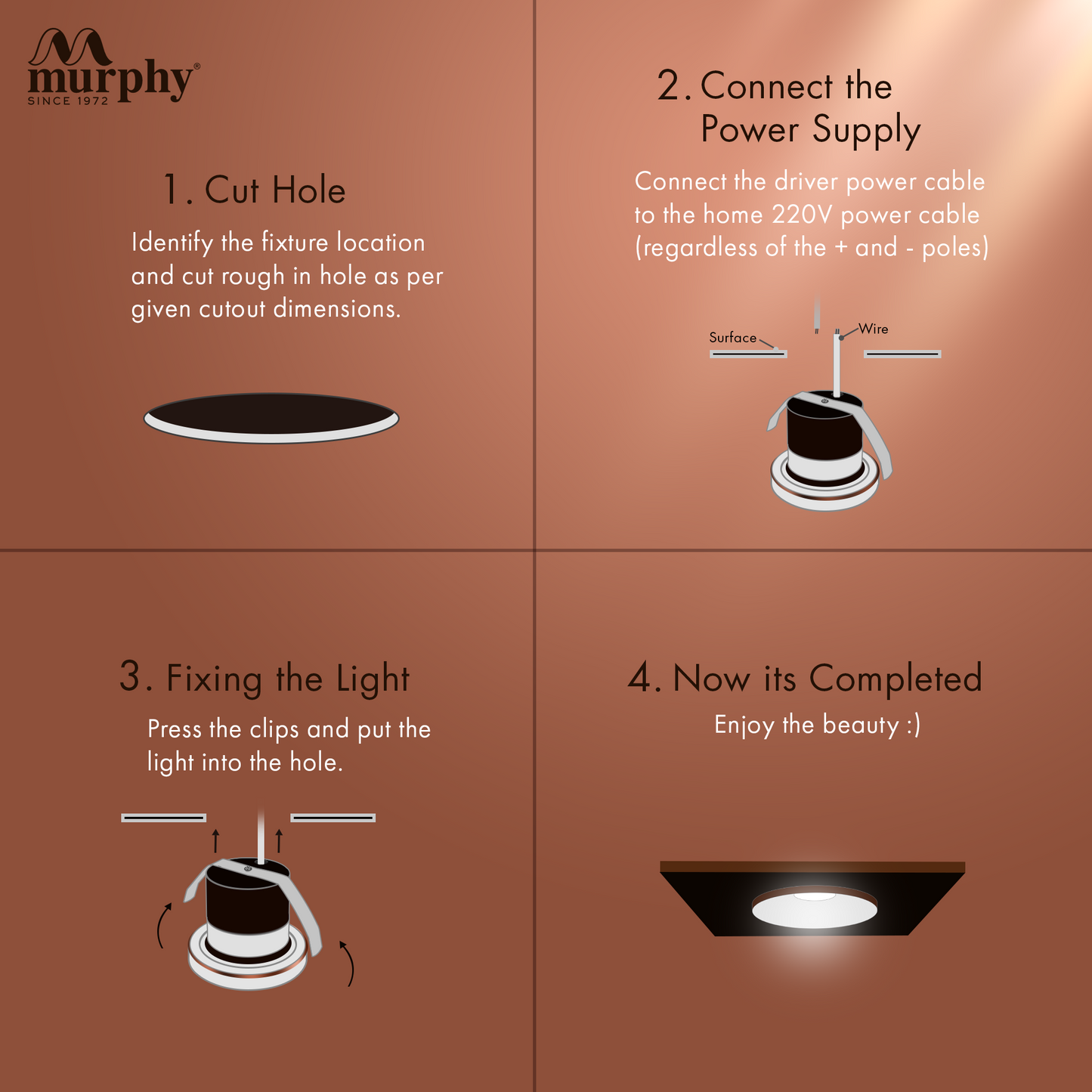 murphy®
SINCE 1972

1. Cut Hole

Identify the fixture location and cut rough in hole as per given cutout dimensions.

2. Connect the Power Supply

Connect the driver power cable to the home 220V power cable (regardless of the + and - poles)

Surface

Wire

3. Fixing the Light

Press the clips and put the light into the hole.

4. Now its Completed

Enjoy the beauty :)