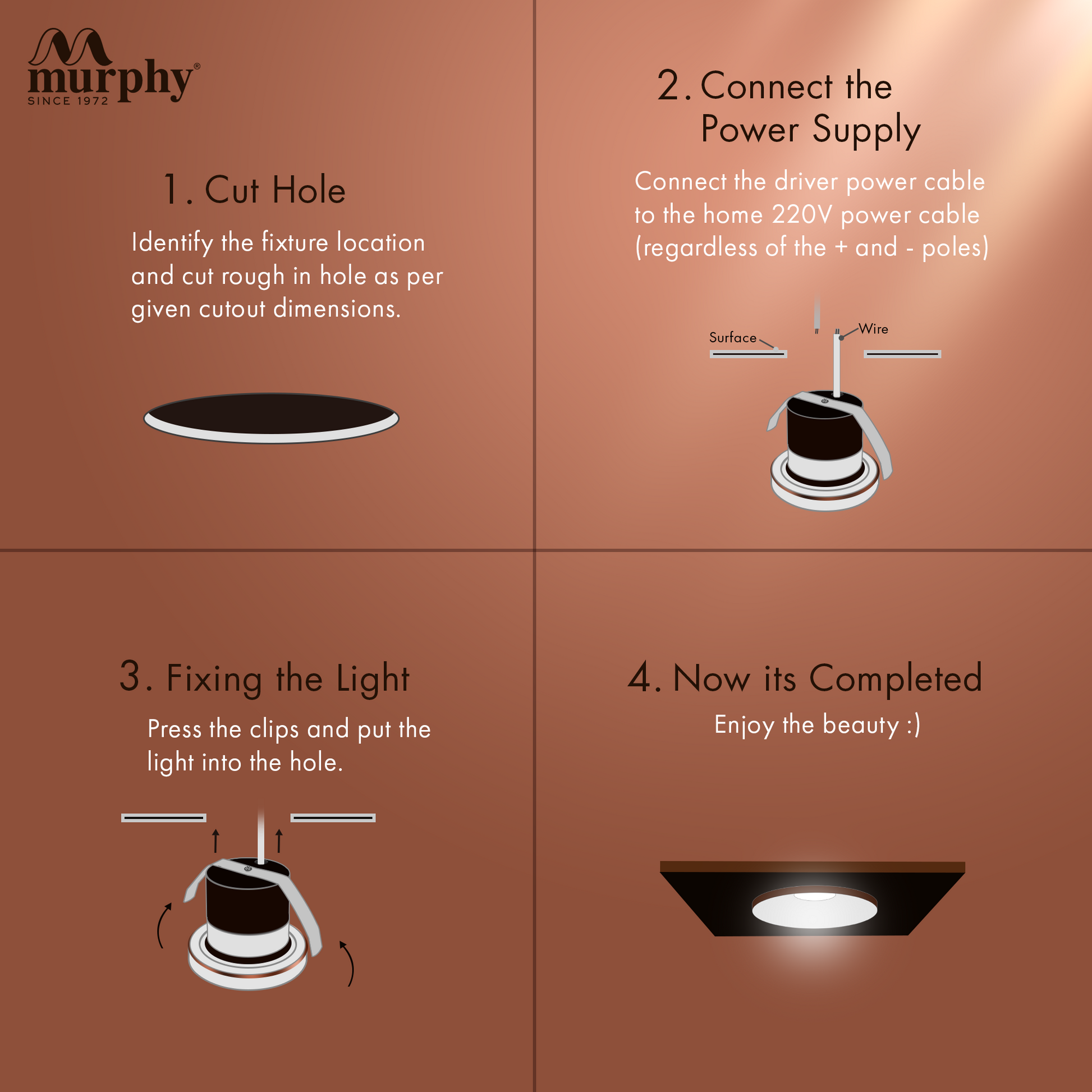 murphy®
SINCE 1972

1. Cut Hole

Identify the fixture location and cut rough in hole as per given cutout dimensions.

2. Connect the Power Supply

Connect the driver power cable to the home 220V power cable (regardless of the + and - poles)

Surface

Wire

3. Fixing the Light

Press the clips and put the light into the hole.

4. Now its Completed

Enjoy the beauty :)