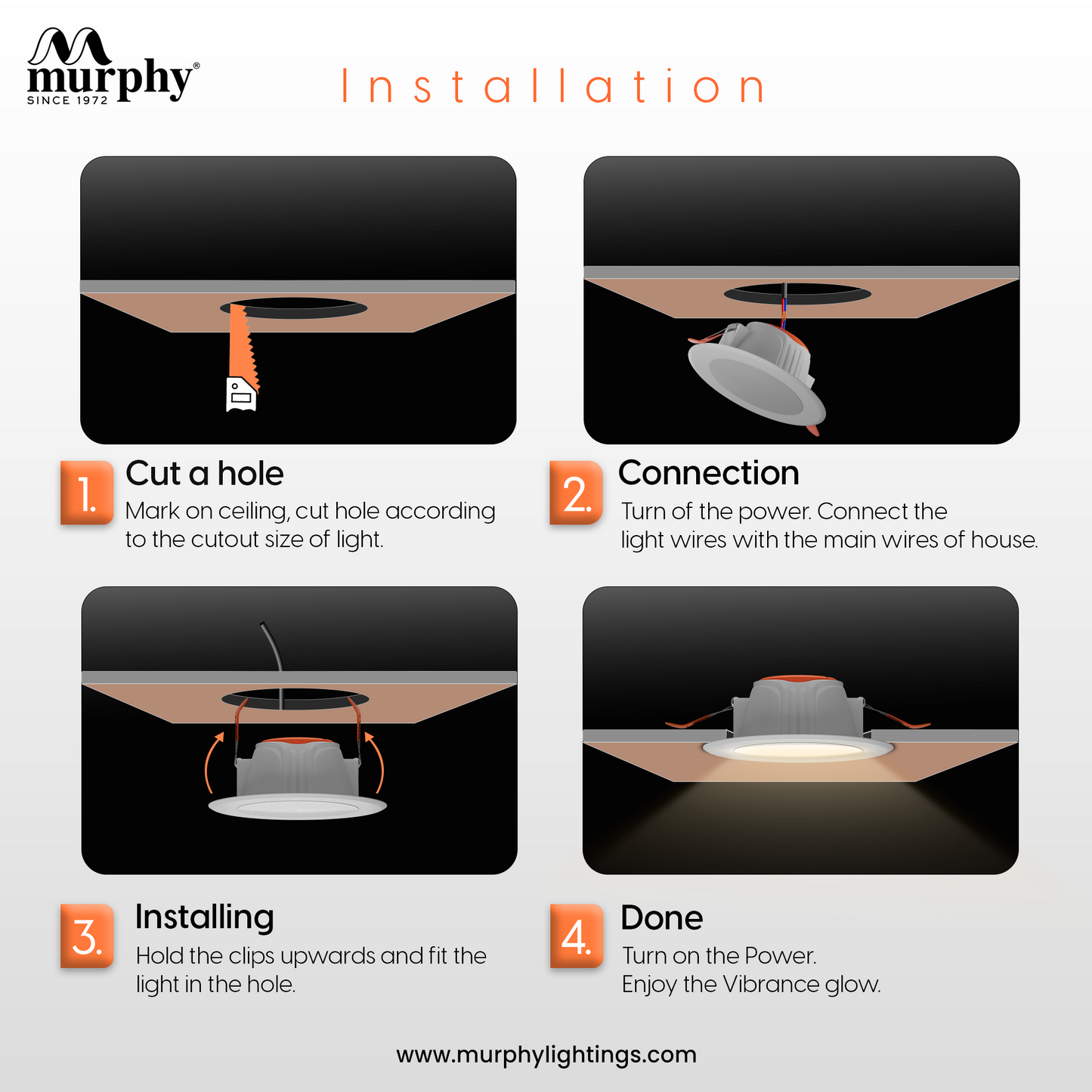 murphy®
SINCE 1972

Installation

1. Cut a hole
Mark on ceiling, cut hole according to the cutout size of light.

2. Connection
Turn of the power. Connect the light wires with the main wires of house.

3. Installing
Hold the clips upwards and fit the light in the hole.

4. Done
Turn on the Power.
Enjoy the Vibrance glow.

www.murphylightings.com