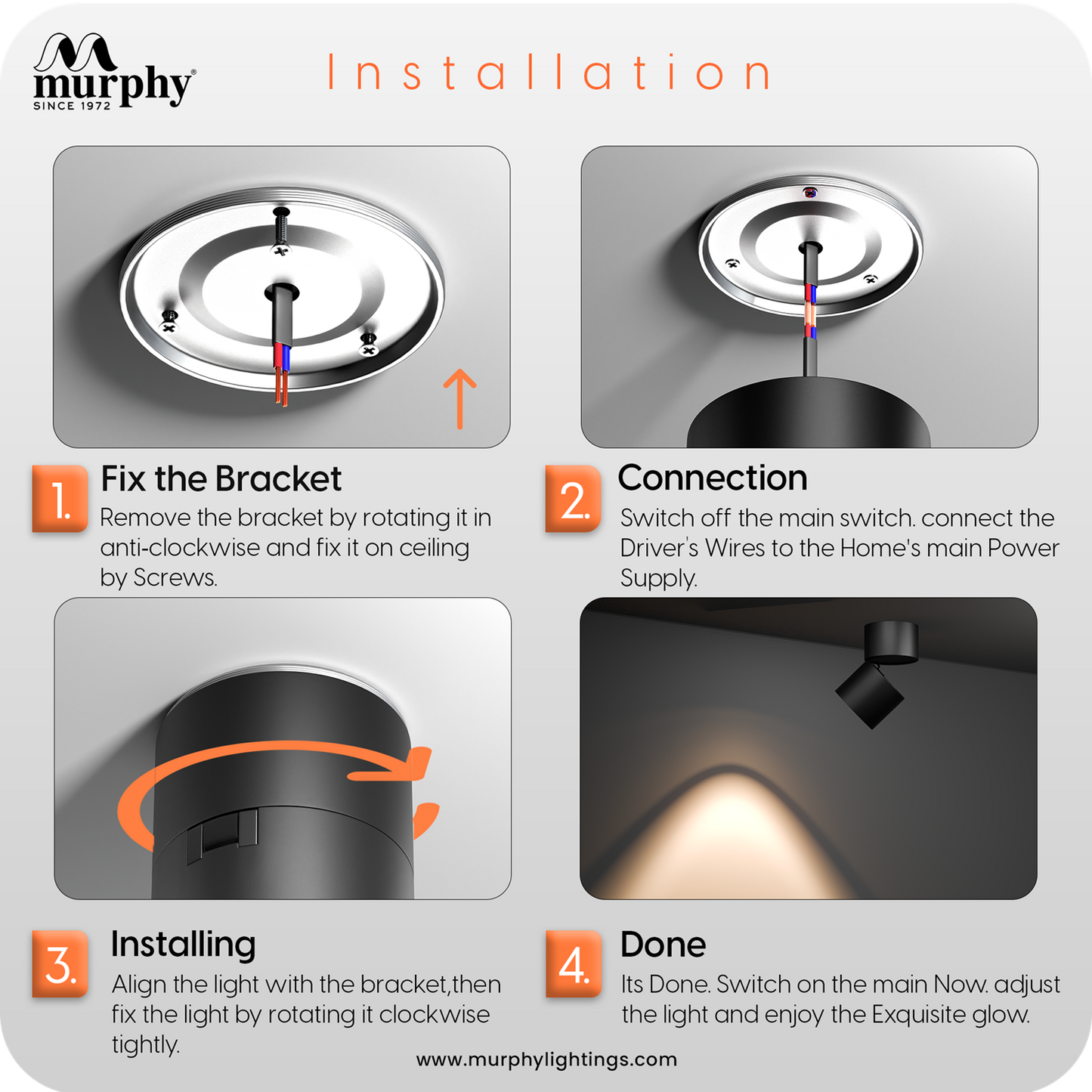 murphy®
SINCE 1972

Installation

1. Fix the Bracket
Remove the bracket by rotating it in anti-clockwise and fix it on ceiling by Screws.

2. Connection
Switch off the main switch. connect the Driver's Wires to the Home's main Power Supply.

3. Installing
Align the light with the bracket,then fix the light by rotating it clockwise tightly.

4. Done
Its Done. Switch on the main Now. adjust the light and enjoy the Exquisite glow.

www.murphylightings.com