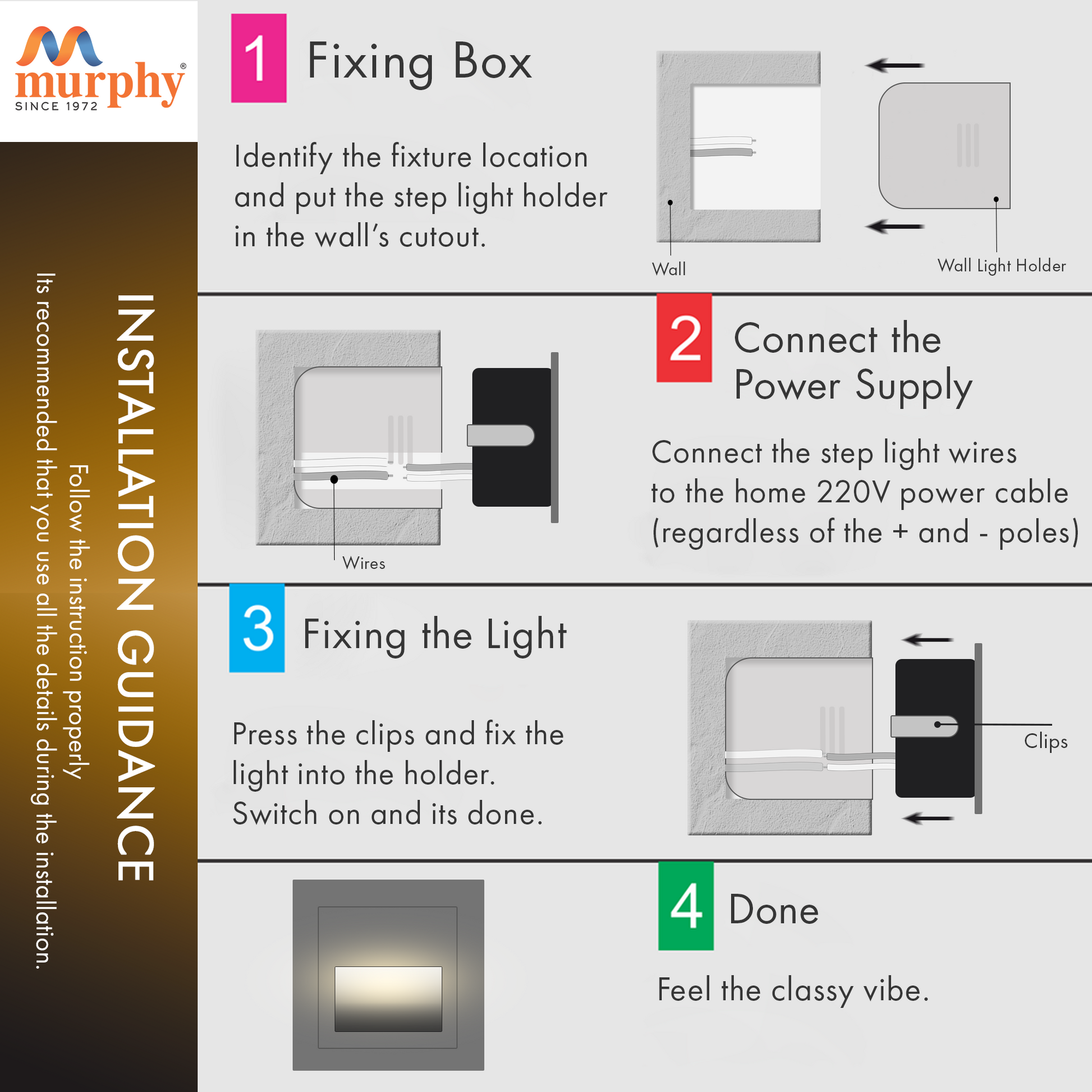 murphy®
SINCE 1972

INSTALLATION GUIDANCE
Follow the instruction properly
Its recommended that you use all the details during the installation.

1 Fixing Box

Identify the fixture location and put the step light holder in the wall's cutout.

Wall
Wall Light Holder

2 Connect the Power Supply

Connect the step light wires to the home 220V power cable (regardless of the + and - poles)

Wires

3 Fixing the Light

Press the clips and fix the light into the holder. Switch on and its done.

Clips

4 Done

Feel the classy vibe.