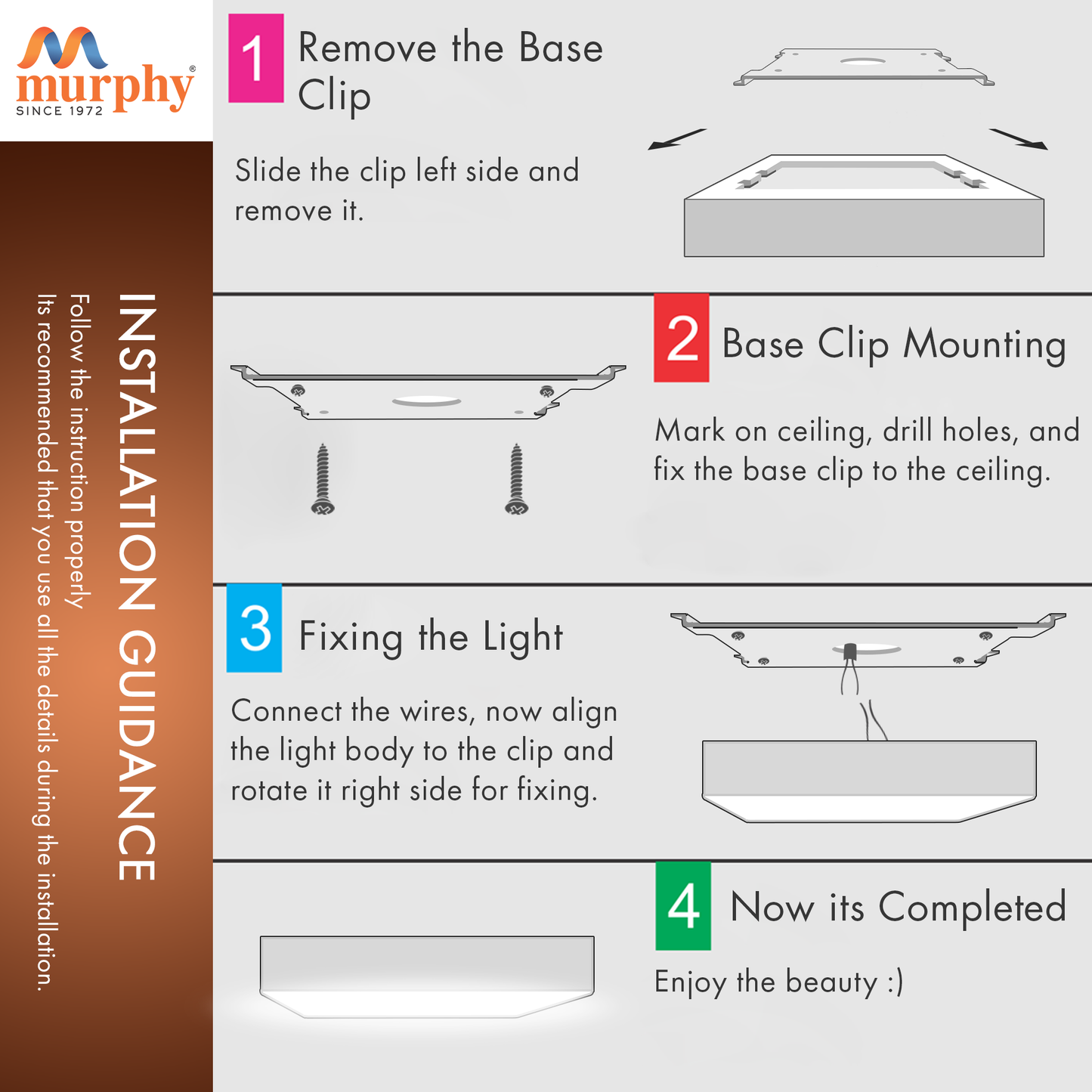 murphy®
SINCE 1972

INSTALLATION GUIDANCE

Follow the instruction properly

Its recommended that you use all the details during the installation.

1 Remove the Base Clip

Slide the clip left side and remove it.

2 Base Clip Mounting

Mark on ceiling, drill holes, and fix the base clip to the ceiling.

3 Fixing the Light

Connect the wires, now align the light body to the clip and rotate it right side for fixing.

4 Now its Completed

Enjoy the beauty :)