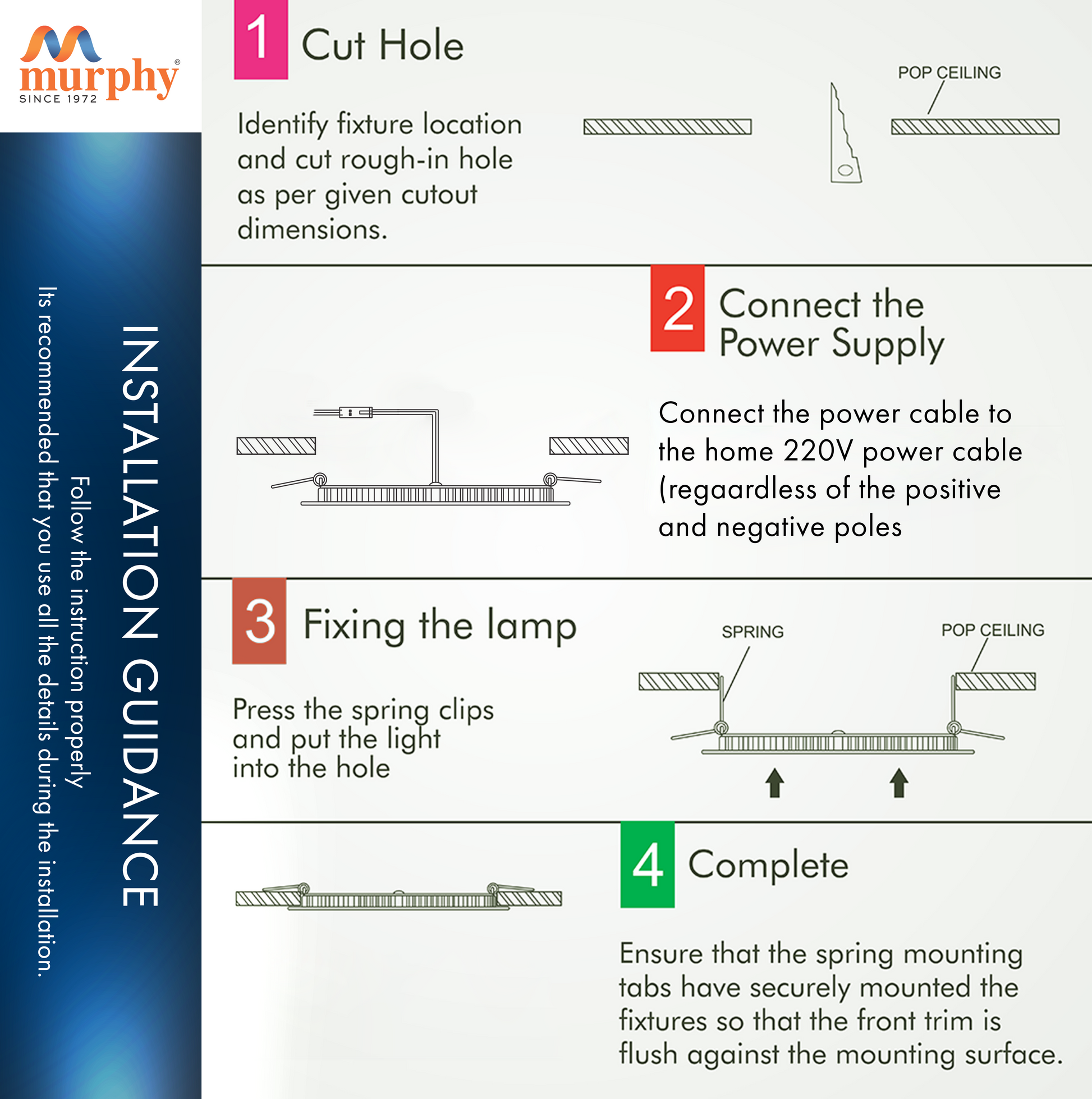 murphy®
SINCE 1972

INSTALLATION GUIDANCE

Follow the instruction properly

Its recommended that you use all the details during the installation.

1 Cut Hole

Identify fixture location and cut rough-in hole as per given cutout dimensions.

POP CEILING

2 Connect the Power Supply

Connect the power cable to the home 220V power cable (regaardless of the positive and negative poles

3 Fixing the lamp

Press the spring clips and put the light into the hole

SPRING

POP CEILING

4 Complete

Ensure that the spring mounting tabs have securely mounted the fixtures so that the front trim is flush against the mounting surface.