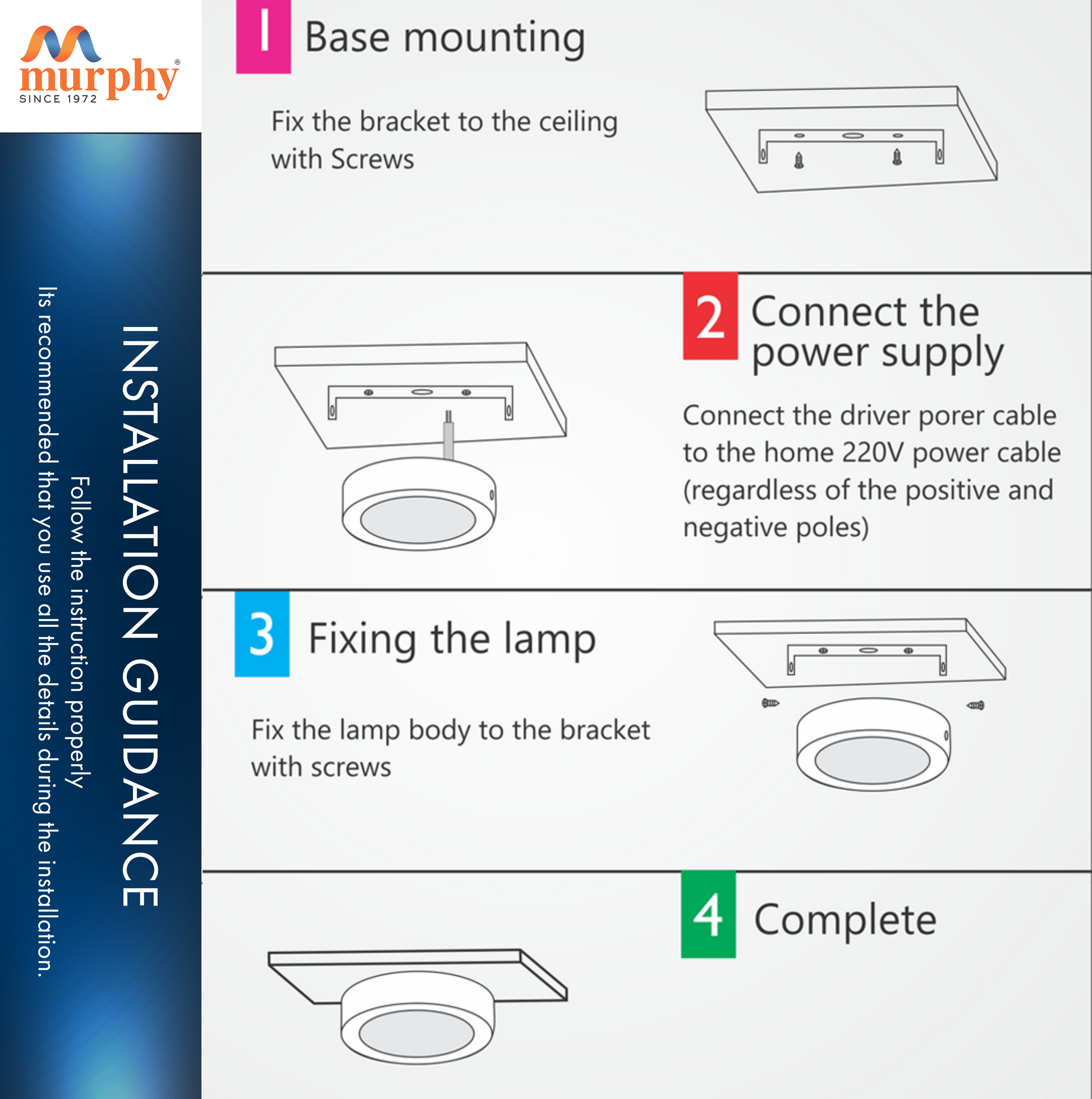 murphy®
SINCE 1972

INSTALLATION GUIDANCE

Follow the instruction properly

Its recommended that you use all the details during the installation.

1 Base mounting

Fix the bracket to the ceiling with Screws

2 Connect the power supply

Connect the driver porer cable to the home 220V power cable (regardless of the positive and negative poles)

3 Fixing the lamp

Fix the lamp body to the bracket with screws

4 Complete