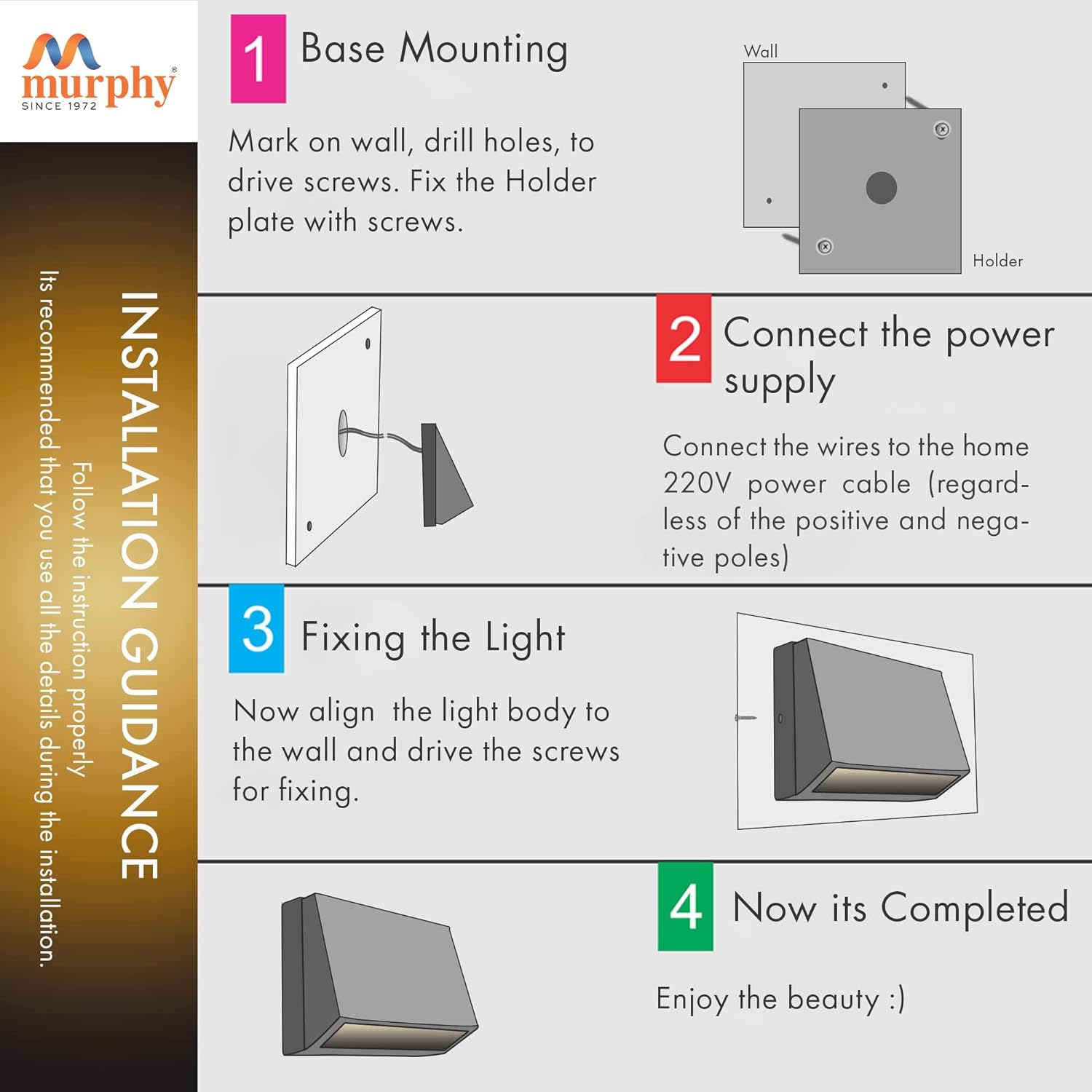 murphy®
SINCE 1972

INSTALLATION GUIDANCE
Follow the instruction properly
Its recommended that you use all the details during the installation.

1 Base Mounting

Mark on wall, drill holes, to drive screws. Fix the Holder plate with screws.

Wall
Holder

2 Connect the power supply

Connect the wires to the home 220V power cable (regardless of the positive and negative poles)

3 Fixing the Light

Now align the light body to the wall and drive the screws for fixing.

4 Now its Completed

Enjoy the beauty :)