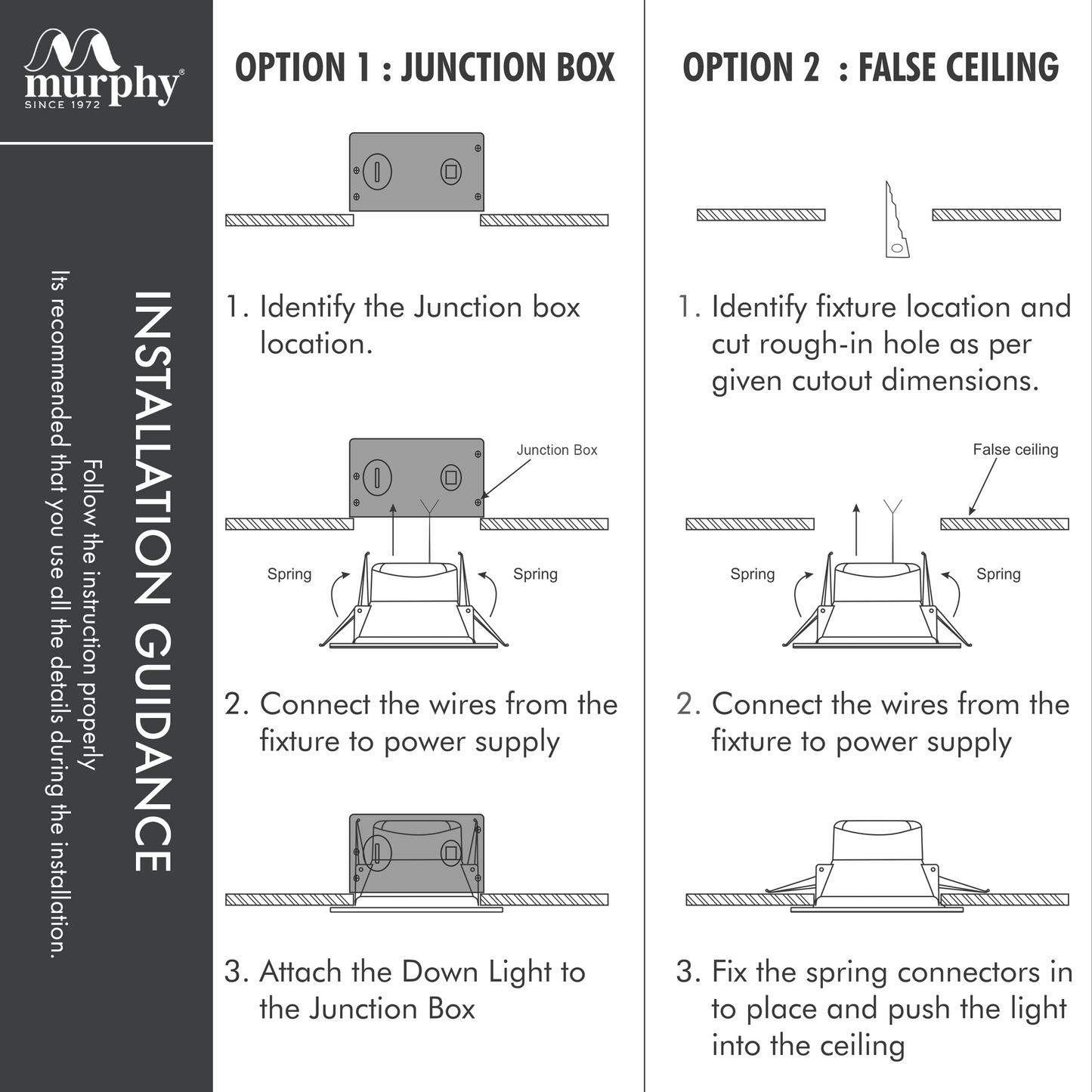 murphy®
SINCE 1972

INSTALLATION GUIDANCE
Follow the instruction properly
Its recommended that you use all the details during the installation.

OPTION 1 : JUNCTION BOX

1. Identify the Junction box location.

Junction Box
Spring
Spring

2. Connect the wires from the fixture to power supply

3. Attach the Down Light to the Junction Box

OPTION 2 : FALSE CEILING

1. Identify fixture location and cut rough-in hole as per given cutout dimensions.

False ceiling
Spring
Spring

2. Connect the wires from the fixture to power supply

3. Fix the spring connectors in to place and push the light into the ceiling