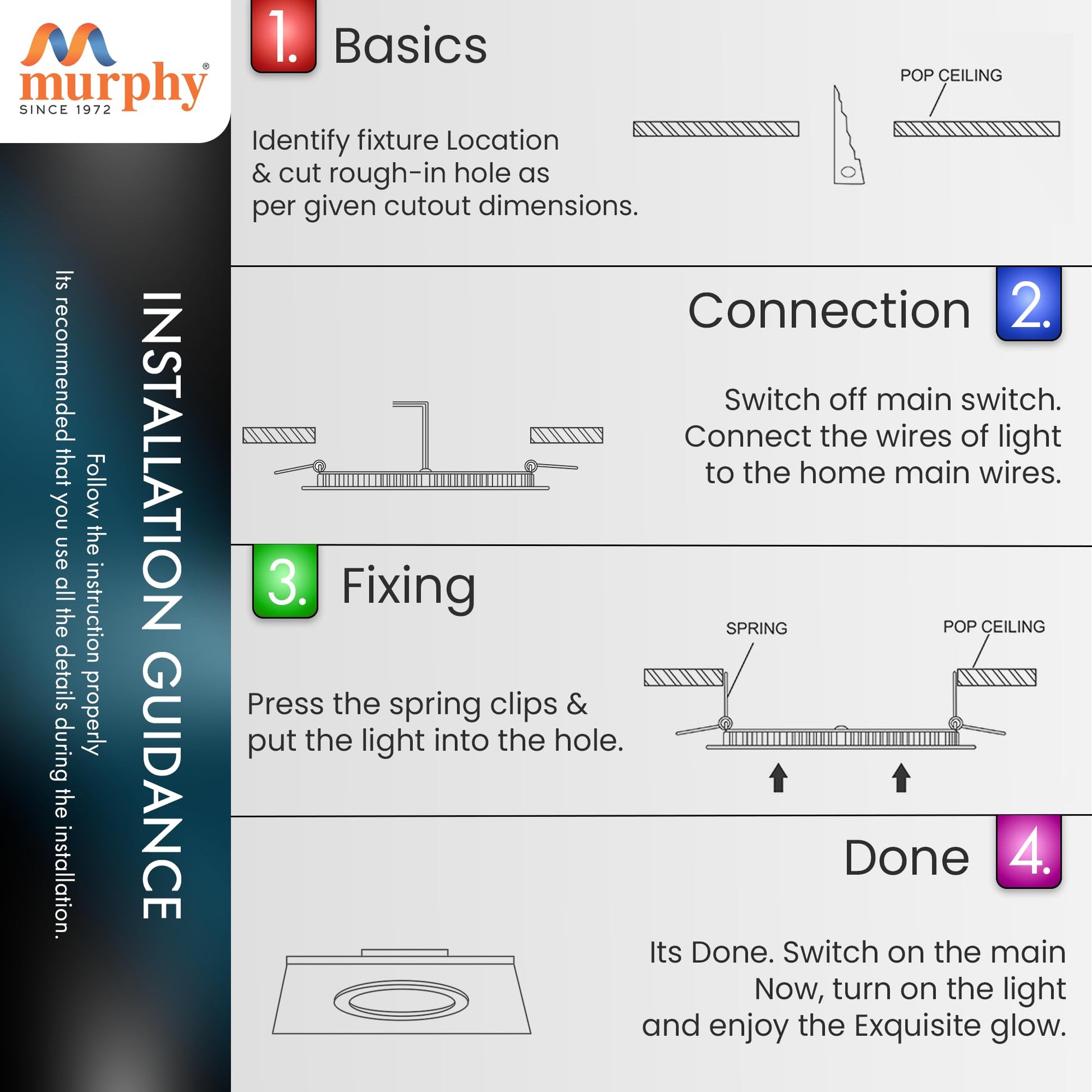 murphy®
SINCE 1972

INSTALLATION GUIDANCE

Follow the instruction properly

Its recommended that you use all the details during the installation.

1. Basics

Identify fixture Location & cut rough-in hole as per given cutout dimensions.

POP CEILING

Connection 2.

Switch off main switch. Connect the wires of light to the home main wires.

3. Fixing

Press the spring clips & put the light into the hole.

SPRING

POP CEILING

Done 4.

Its Done. Switch on the main Now, turn on the light and enjoy the Exquisite glow.