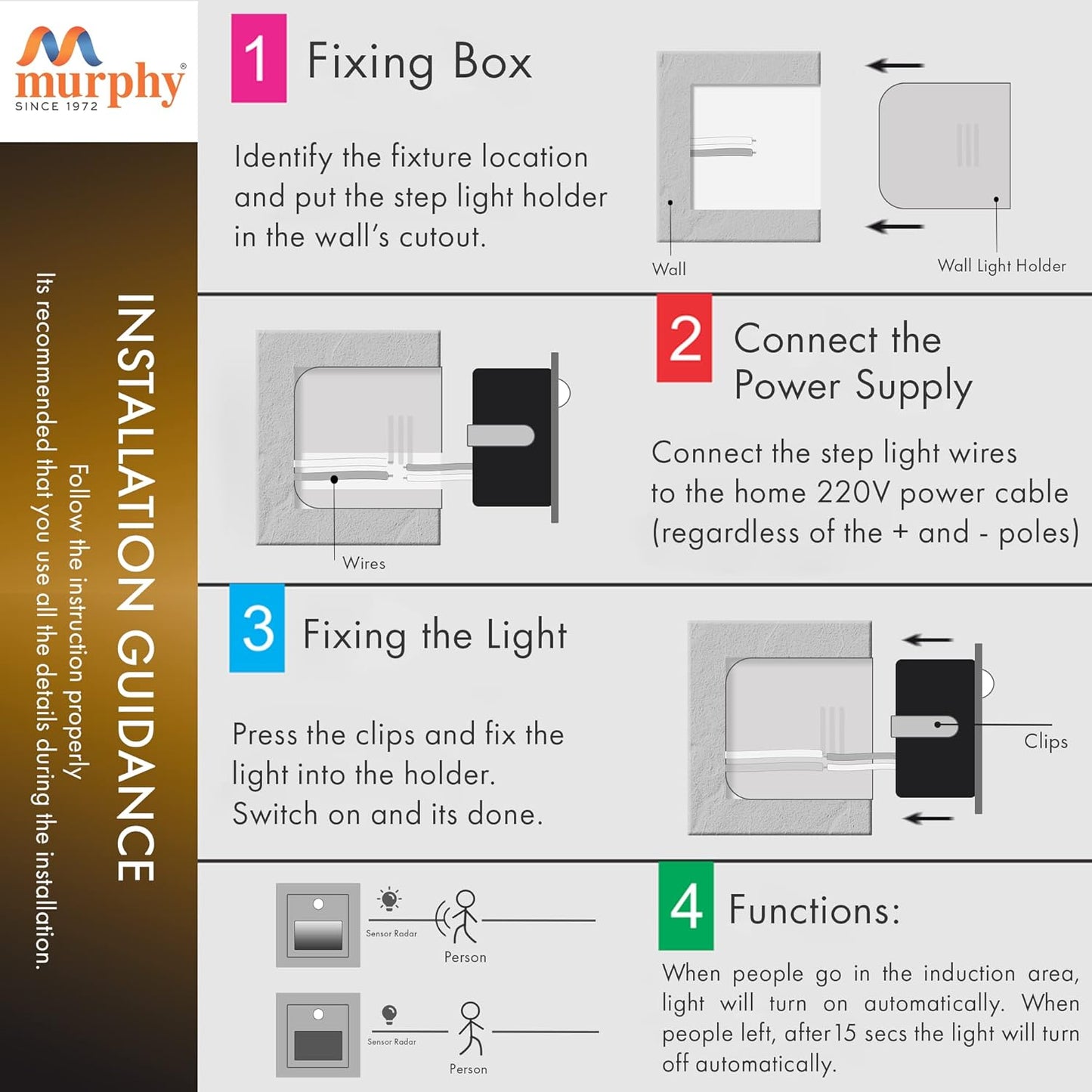 murphy
SINCE 1972

INSTALLATION GUIDANCE

Follow the instruction properly

Its recommended that you use all the details during the installation.

1 Fixing Box

Identify the fixture location and put the step light holder in the wall's cutout.

Wall

Wall Light Holder

Wires

2 Connect the Power Supply

Connect the step light wires to the home 220V power cable (regardless of the + and - poles)

3 Fixing the Light

Press the clips and fix the light into the holder. Switch on and its done.

Clips

Sensor Radar

Person

Sensor Radar

Person

4 Functions:

When people go in the induction area, light will turn on automatically. When people left, after 15 secs the light will turn off automatically.