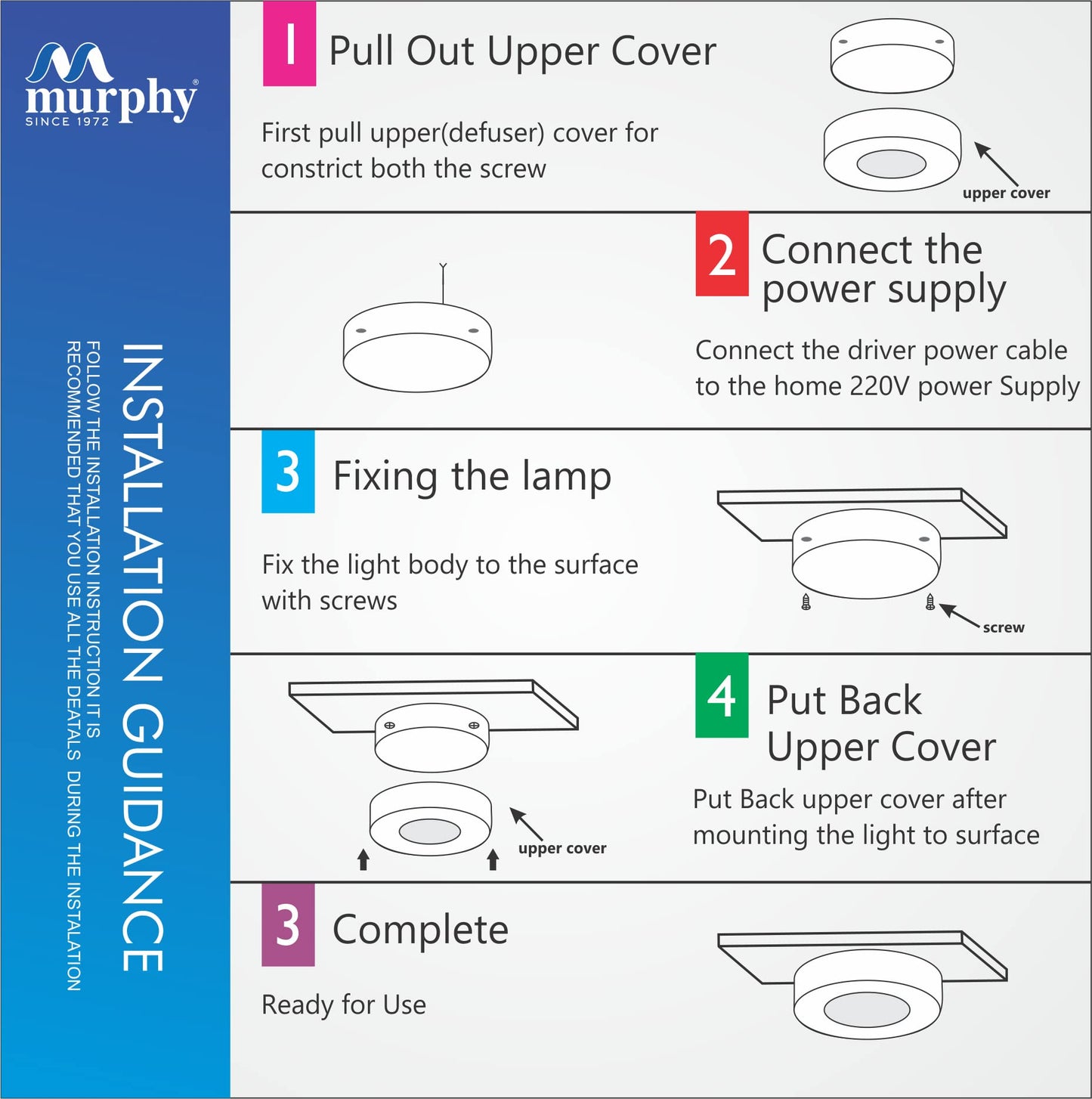 murphy®
SINCE 1972

INSTALLATION GUIDANCE

FOLLOW THE INSTALLATION INSTRUCTION IT IS RECOMMENDED THAT YOU USE ALL THE DEATALS DURING THE INSTALATION

1 Pull Out Upper Cover

First pull upper(defuser) cover for constrict both the screw

upper cover

2 Connect the power supply

Connect the driver power cable to the home 220V power Supply

3 Fixing the lamp

Fix the light body to the surface with screws

screw

4 Put Back Upper Cover

Put Back upper cover after mounting the light to surface

upper cover

3 Complete

Ready for Use