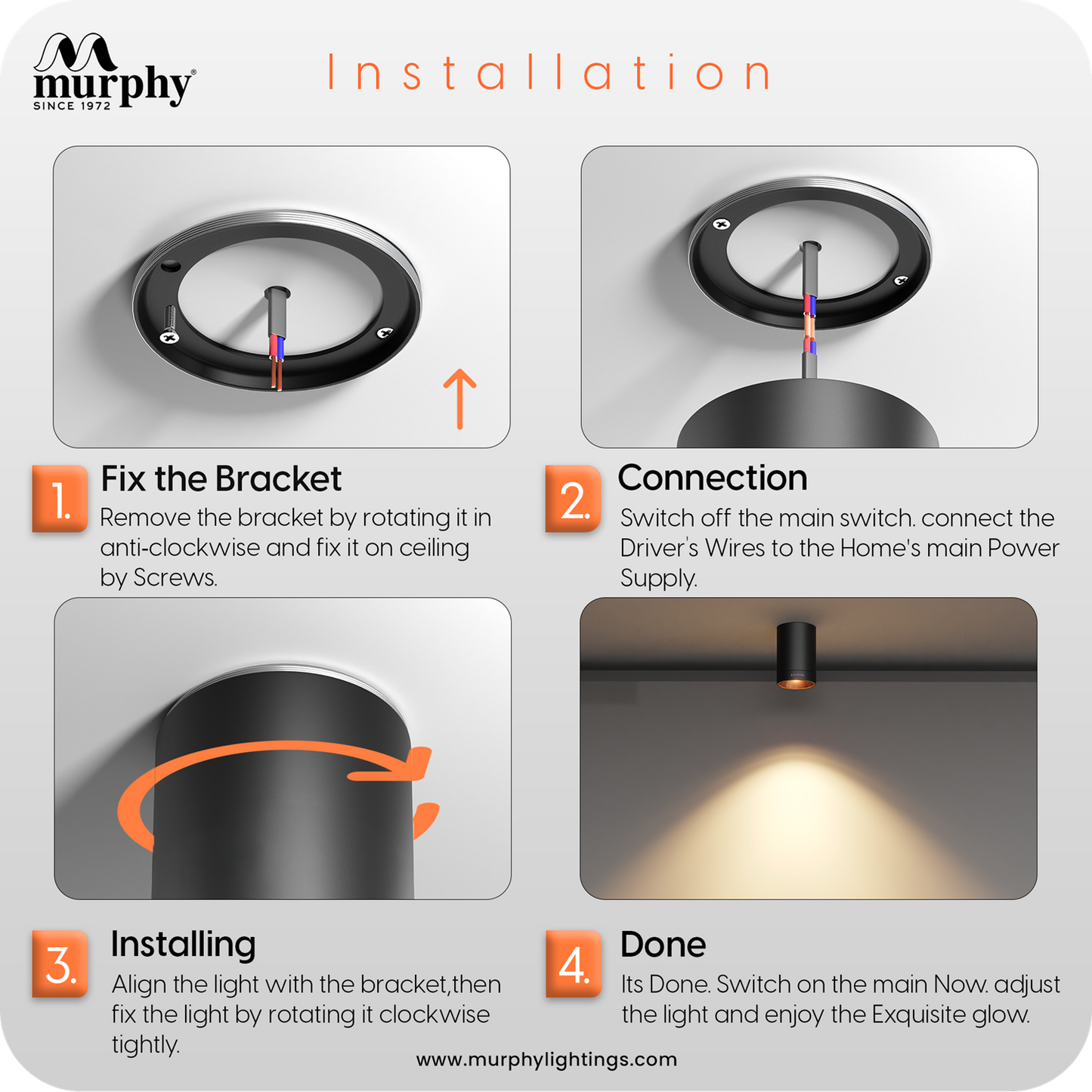 murphy®
SINCE 1972

Installation

1. Fix the Bracket
Remove the bracket by rotating it in anti-clockwise and fix it on ceiling by Screws.

2. Connection
Switch off the main switch. connect the Driver's Wires to the Home's main Power Supply.

3. Installing
Align the light with the bracket,then fix the light by rotating it clockwise tightly.

4. Done
Its Done. Switch on the main Now. adjust the light and enjoy the Exquisite glow.

www.murphylightings.com