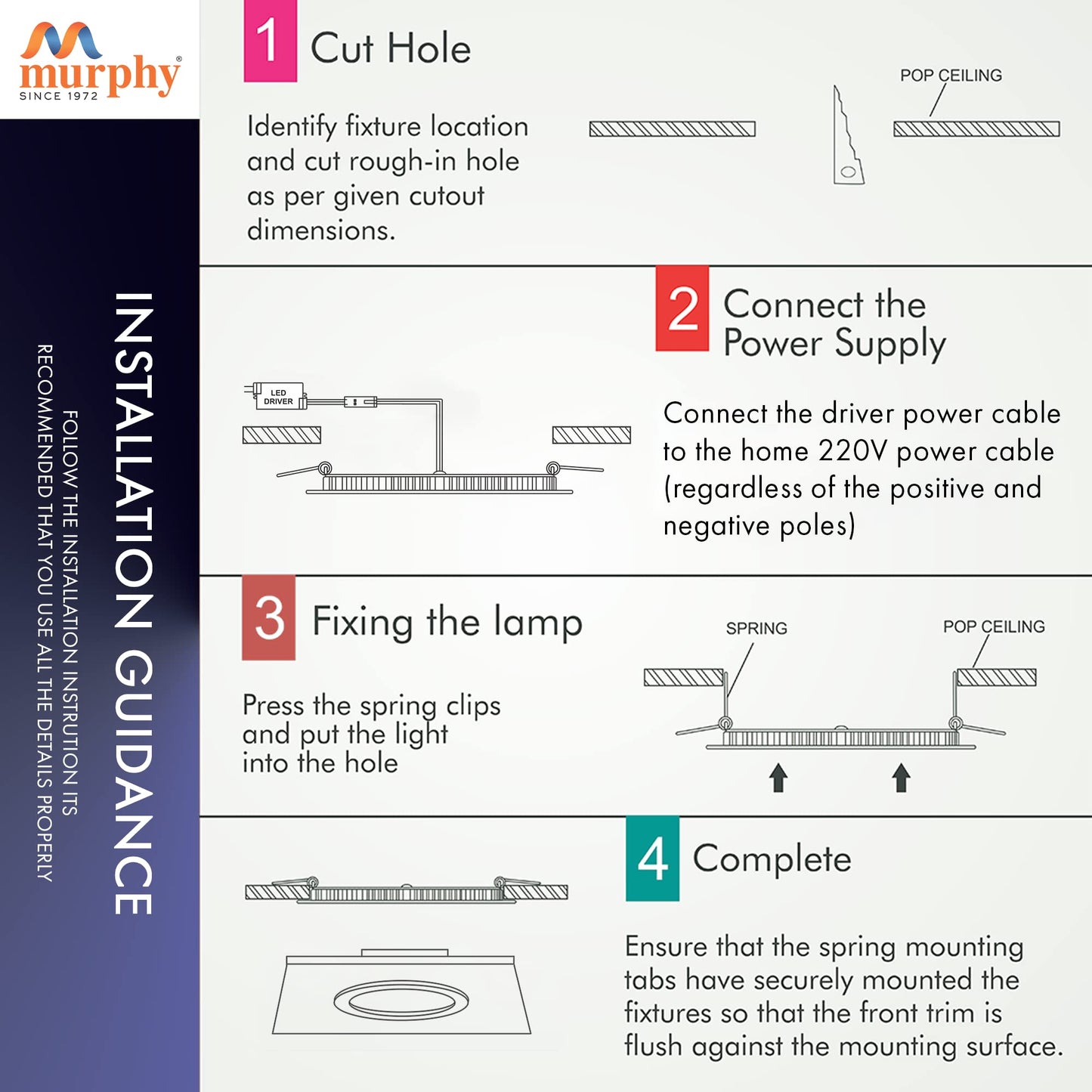 murphy®
SINCE 1972

INSTALLATION GUIDANCE

FOLLOW THE INSTALLATION INSTRUTION ITS RECOMMENDED THAT YOU USE ALL THE DETAILS PROPERLY

1 Cut Hole

Identify fixture location and cut rough-in hole as per given cutout dimensions.

POP CEILING

2 Connect the Power Supply

LED DRIVER

Connect the driver power cable to the home 220V power cable (regardless of the positive and negative poles)

3 Fixing the lamp

Press the spring clips and put the light into the hole

SPRING

POP CEILING

4 Complete

Ensure that the spring mounting tabs have securely mounted the fixtures so that the front trim is flush against the mounting surface.