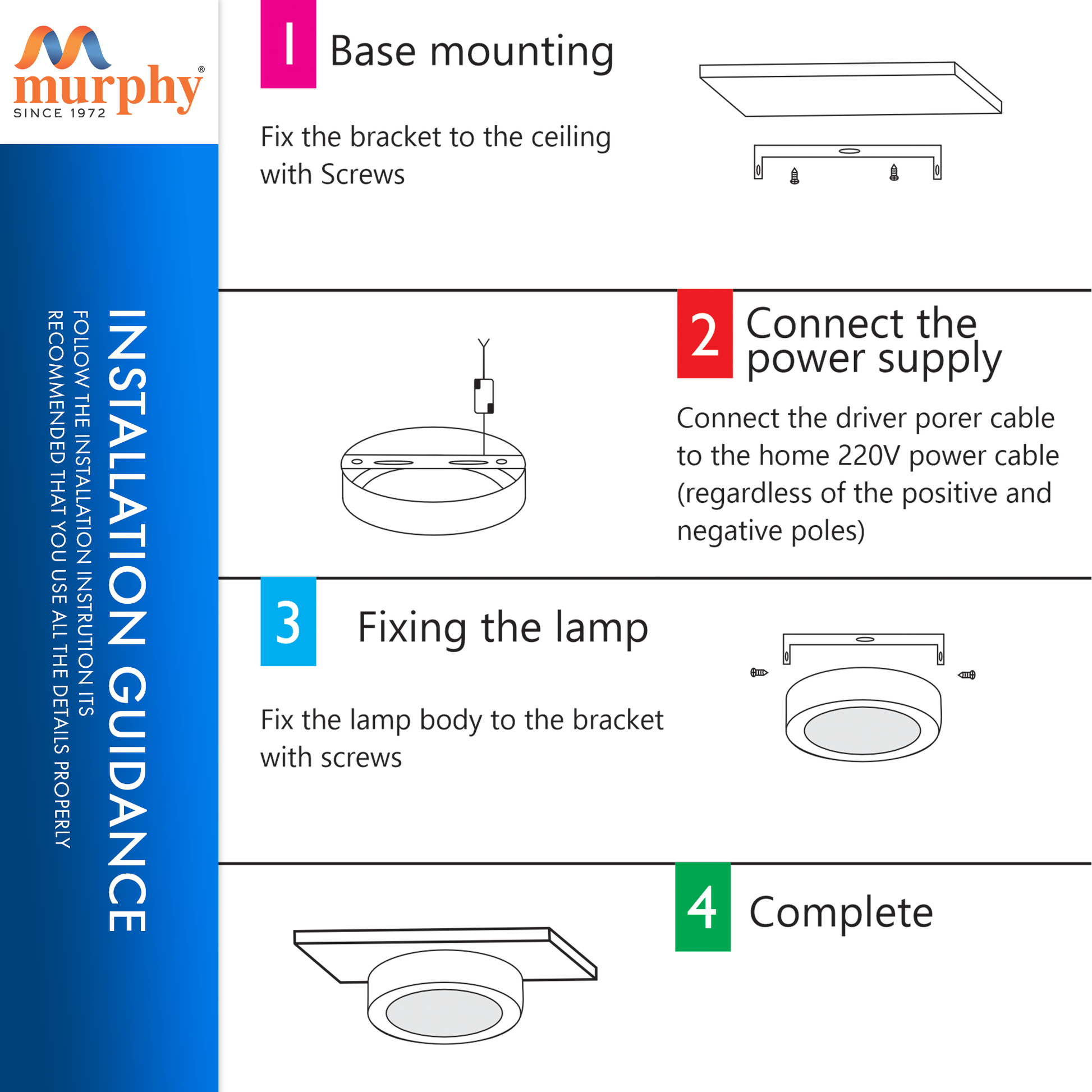 murphy®
SINCE 1972

INSTALLATION GUIDANCE

FOLLOW THE INSTALLATION INSTRUTION ITS RECOMMENDED THAT YOU USE ALL THE DETAILS PROPERLY

1 Base mounting

Fix the bracket to the ceiling with Screws

2 Connect the power supply

Connect the driver porer cable to the home 220V power cable (regardless of the positive and negative poles)

3 Fixing the lamp

Fix the lamp body to the bracket with screws

4 Complete