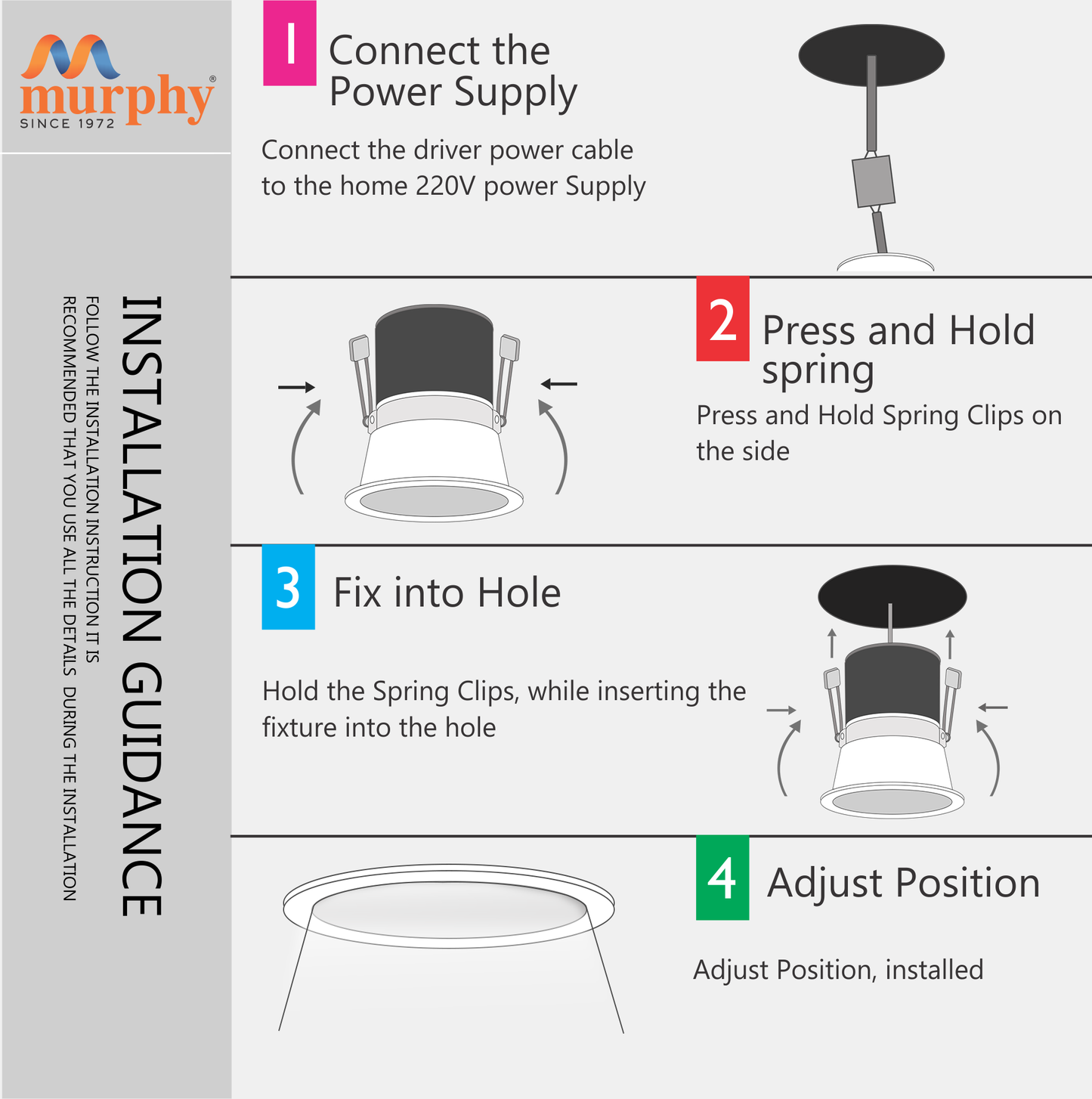 murphy®
SINCE 1972

INSTALLATION GUIDANCE

FOLLOW THE INSTALLATION INSTRUCTION IT IS RECOMMENDED THAT YOU USE ALL THE DETAILS DURING THE INSTALLATION

1 Connect the Power Supply

Connect the driver power cable to the home 220V power Supply

2 Press and Hold spring

Press and Hold Spring Clips on the side

3 Fix into Hole

Hold the Spring Clips, while inserting the fixture into the hole

4 Adjust Position

Adjust Position, installed