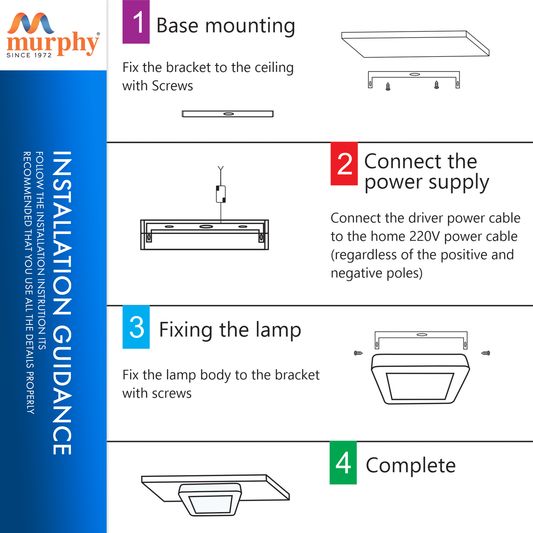 murphy®
SINCE 1972

INSTALLATION GUIDANCE

FOLLOW THE INSTALLATION INSTRUTION ITS RECOMMENDED THAT YOU USE ALL THE DETAILS PROPERLY

1 Base mounting

Fix the bracket to the ceiling with Screws

2 Connect the power supply

Connect the driver power cable to the home 220V power cable (regardless of the positive and negative poles)

3 Fixing the lamp

Fix the lamp body to the bracket with screws

4 Complete