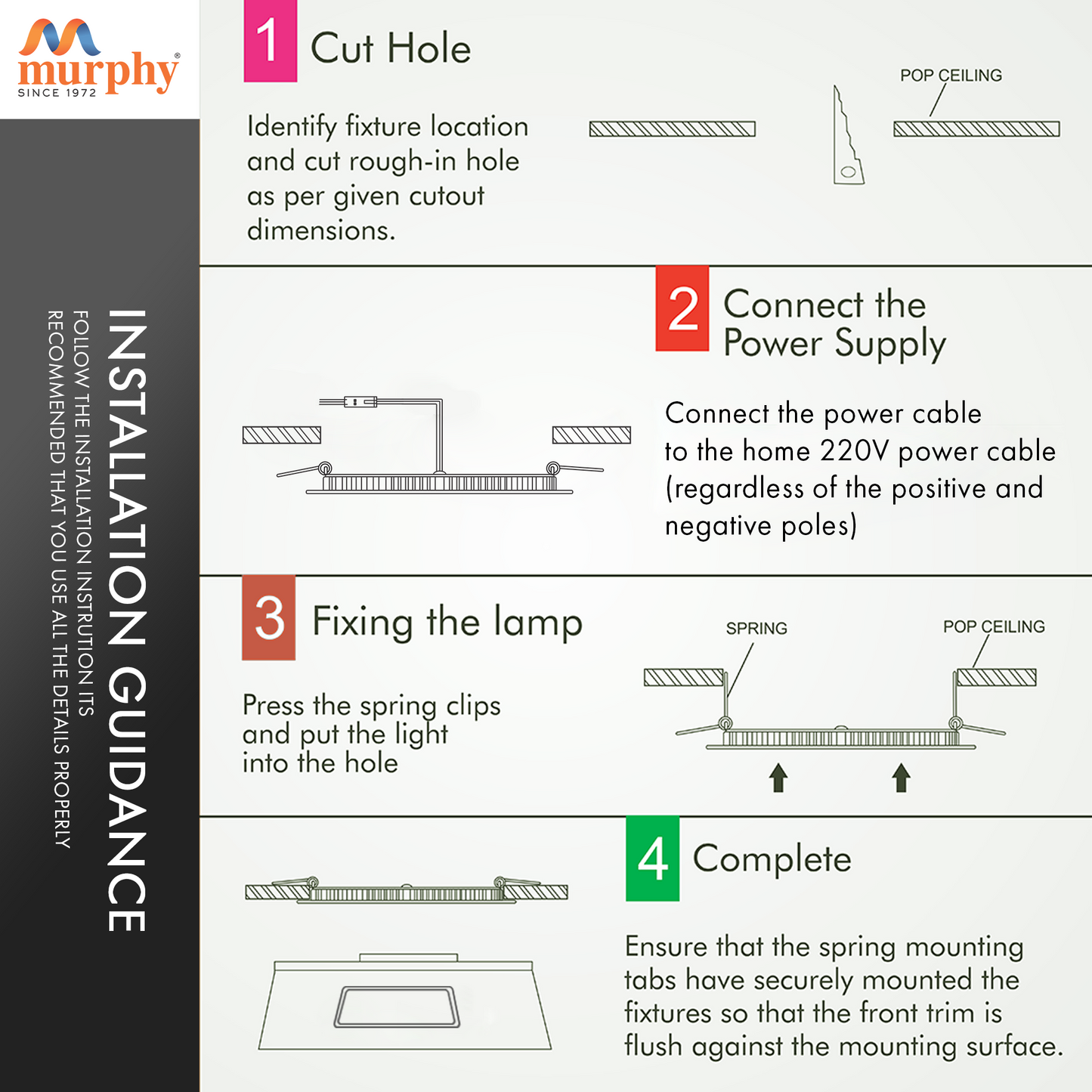 murphy®
SINCE 1972

INSTALLATION GUIDANCE
FOLLOW THE INSTALLATION INSTRUTION ITS RECOMMENDED THAT YOU USE ALL THE DETAILS PROPERLY

1 Cut Hole

Identify fixture location and cut rough-in hole as per given cutout dimensions.

POP CEILING

2 Connect the Power Supply

Connect the power cable to the home 220V power cable (regardless of the positive and negative poles)

3 Fixing the lamp

Press the spring clips and put the light into the hole

SPRING
POP CEILING

4 Complete

Ensure that the spring mounting tabs have securely mounted the fixtures so that the front trim is flush against the mounting surface.