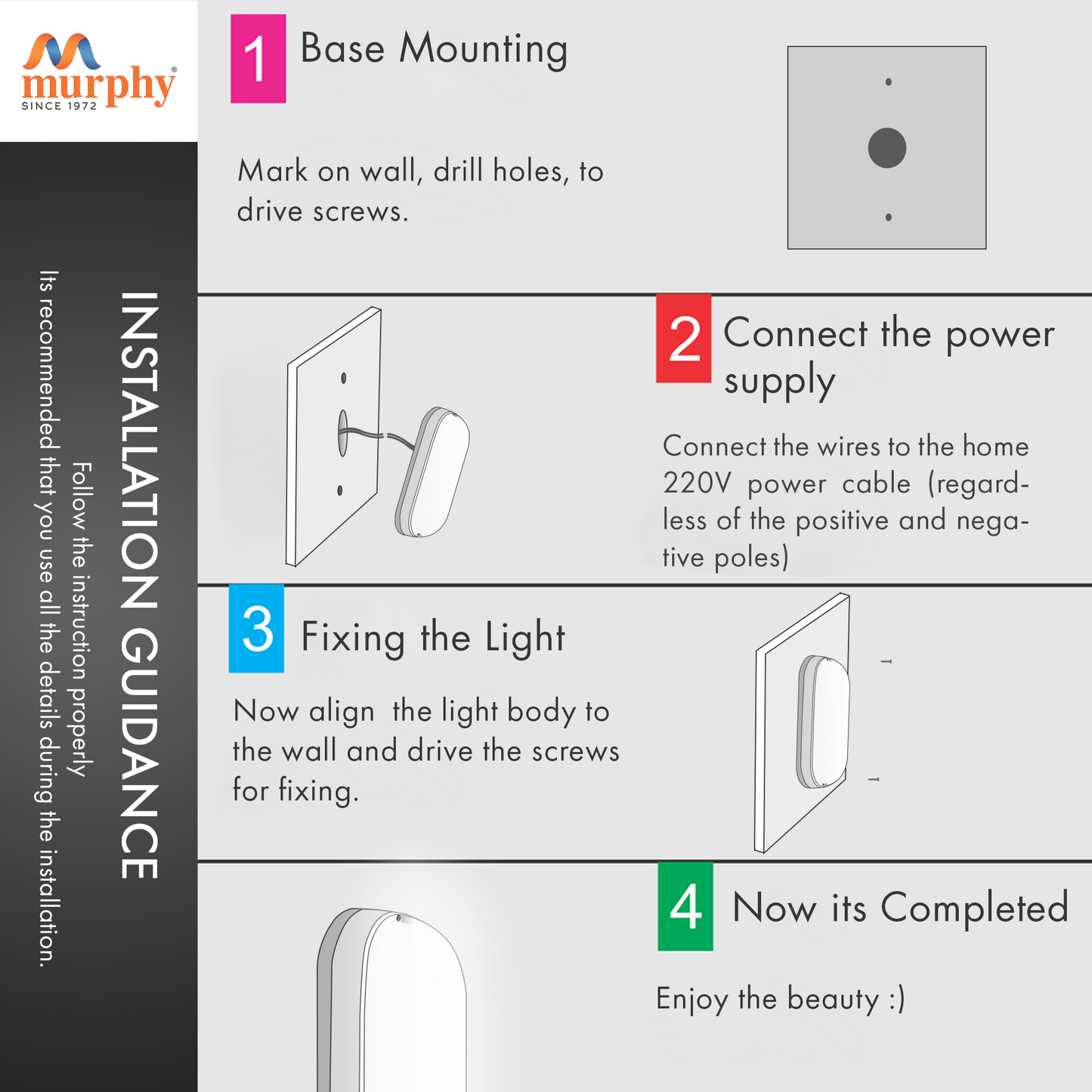 murphy®
SINCE 1972

INSTALLATION GUIDANCE

Follow the instruction properly

Its recommended that you use all the details during the installation.

1 Base Mounting

Mark on wall, drill holes, to drive screws.

2 Connect the power supply

Connect the wires to the home 220V power cable (regardless of the positive and negative poles)

3 Fixing the Light

Now align the light body to the wall and drive the screws for fixing.

4 Now its Completed

Enjoy the beauty :)