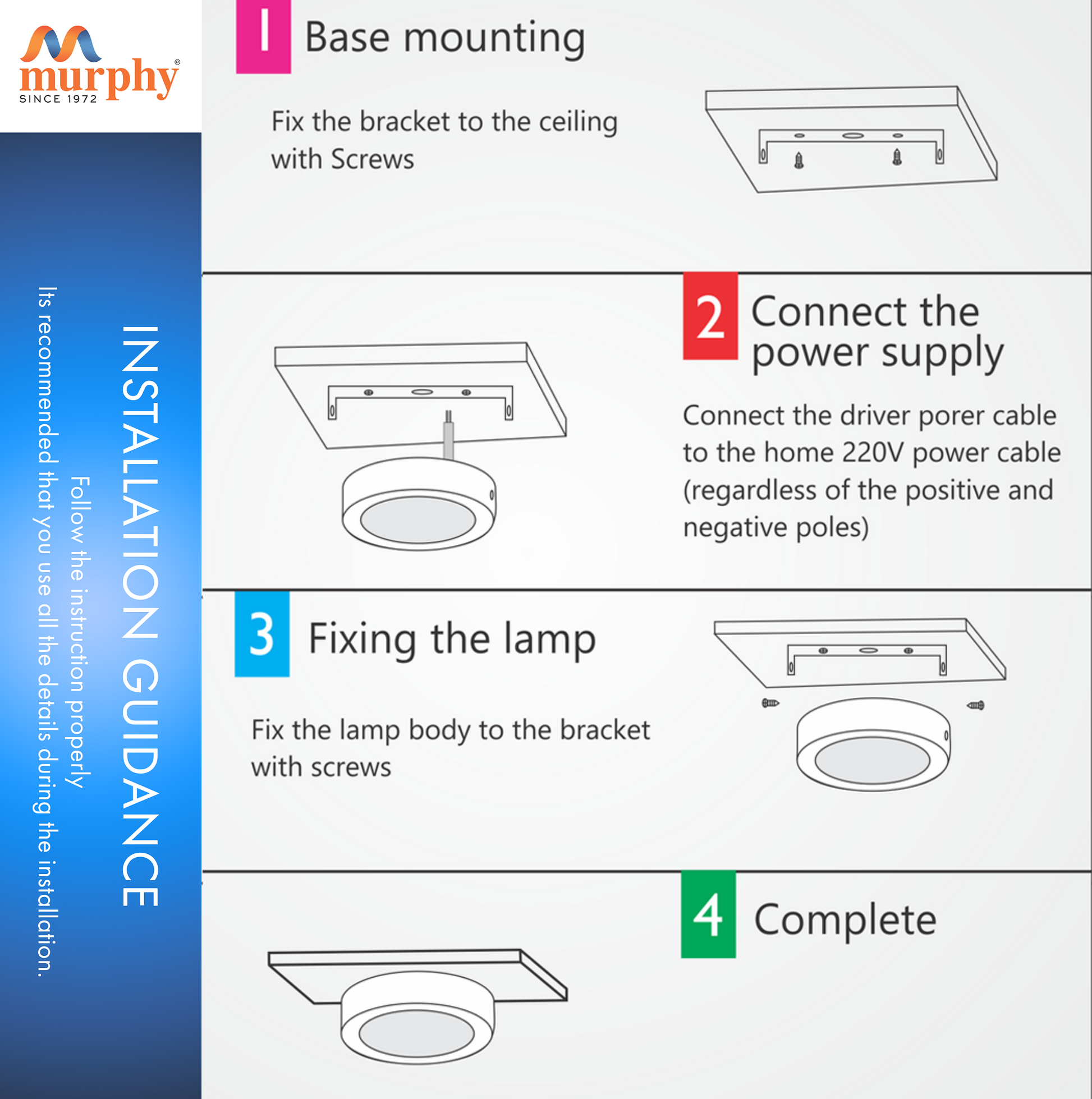 murphy®
SINCE 1972

INSTALLATION GUIDANCE

Follow the instruction properly

Its recommended that you use all the details during the installation.

1 Base mounting

Fix the bracket to the ceiling with Screws

2 Connect the power supply

Connect the driver porer cable to the home 220V power cable (regardless of the positive and negative poles)

3 Fixing the lamp

Fix the lamp body to the bracket with screws

4 Complete