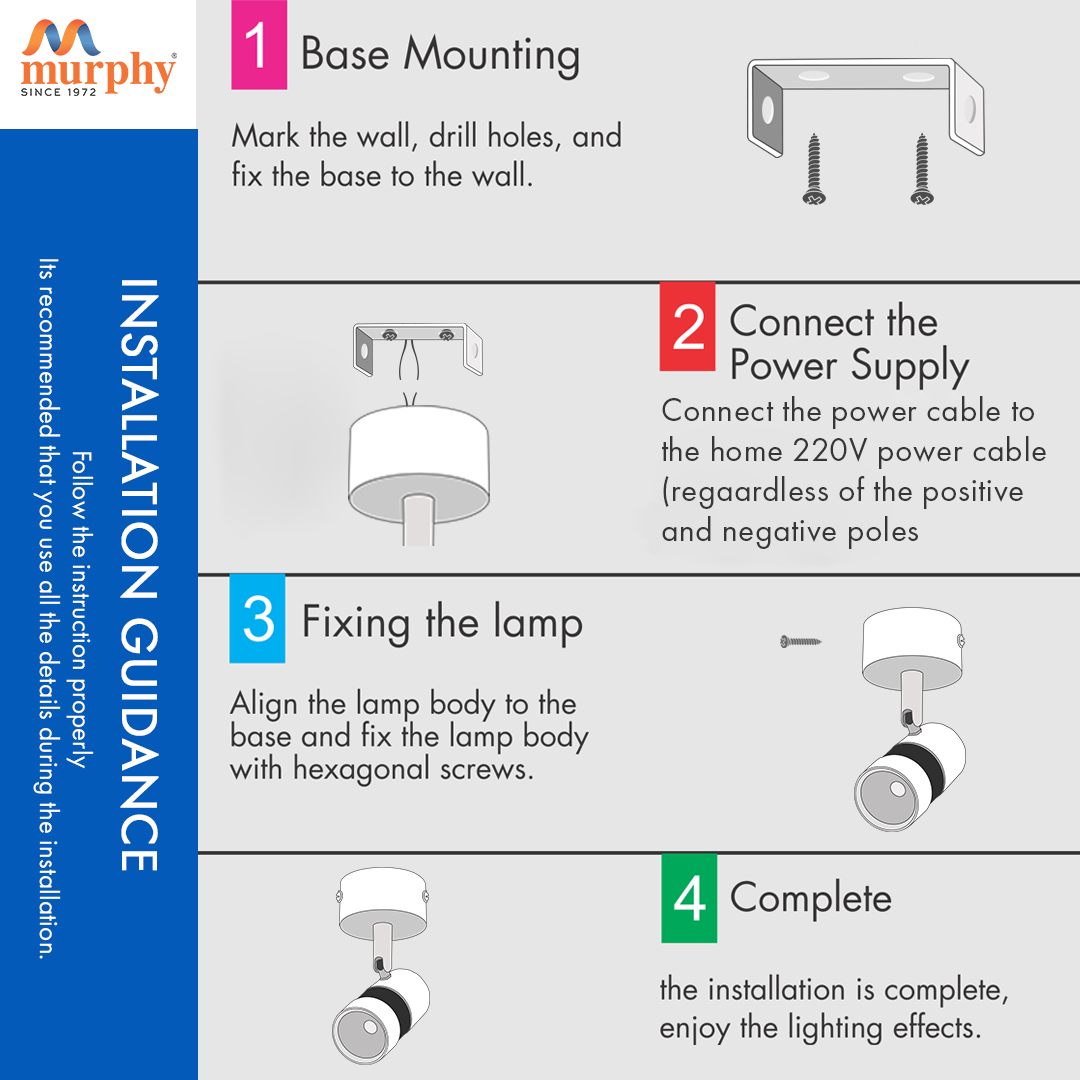 murphy®
SINCE 1972

INSTALLATION GUIDANCE
Follow the instruction properly
Its recommended that you use all the details during the installation.

1 Base Mounting

Mark the wall, drill holes, and fix the base to the wall.

2 Connect the Power Supply

Connect the power cable to the home 220V power cable (regaardless of the positive and negative poles

3 Fixing the lamp

Align the lamp body to the base and fix the lamp body with hexagonal screws.

4 Complete

the installation is complete, enjoy the lighting effects.