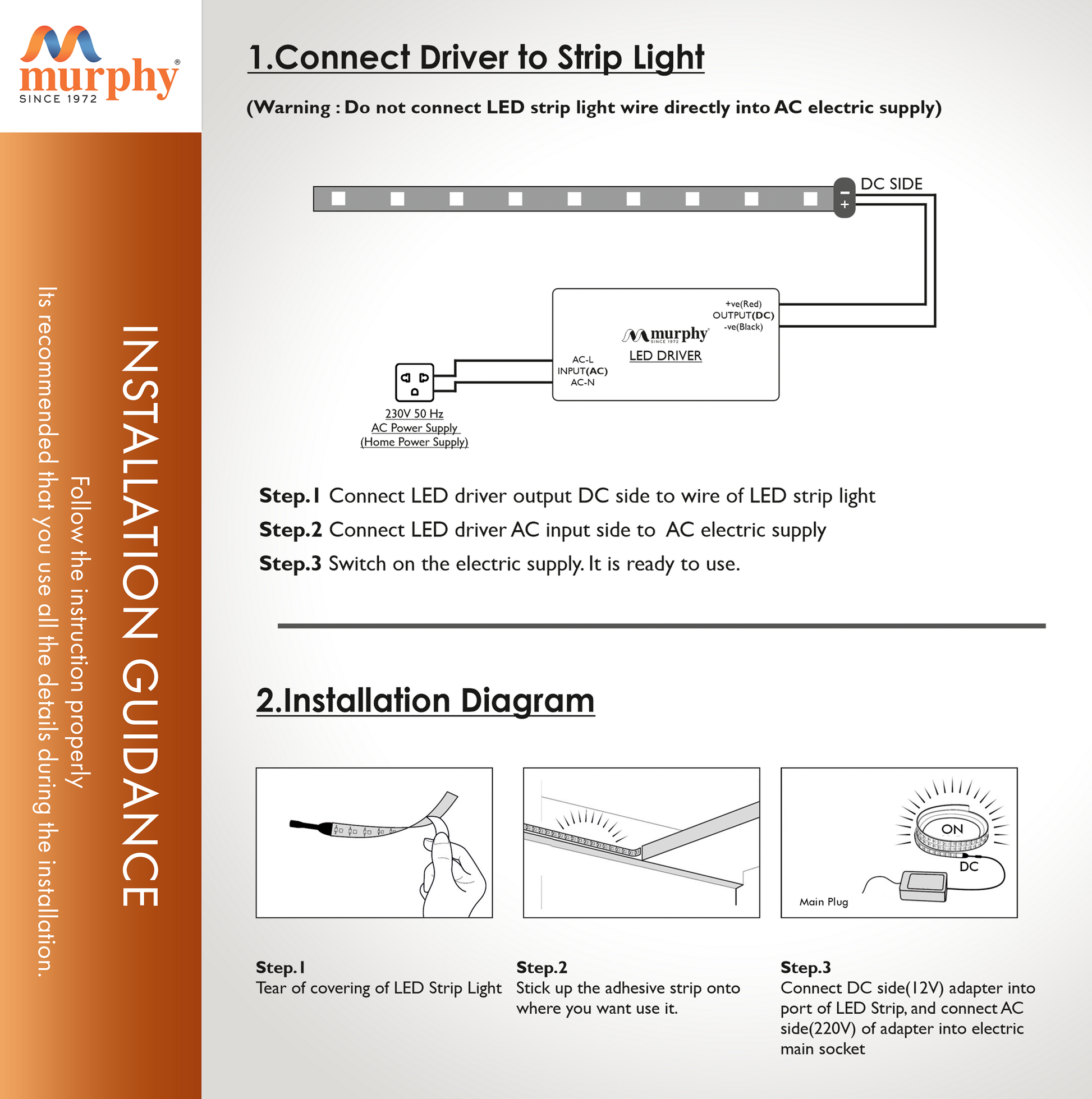 murphy®
SINCE 1972

INSTALLATION GUIDANCE

Follow the instruction properly

Its recommended that you use all the details during the installation.

1.Connect Driver to Strip Light

(Warning : Do not connect LED strip light wire directly into AC electric supply)

DC SIDE

−
+

+ve(Red)
OUTPUT(DC)
-ve(Black)

murphy
SINCE 1972
LED DRIVER

AC-L
INPUT(AC)
AC-N

230V 50 Hz
AC Power Supply
(Home Power Supply)

Step.1 Connect LED driver output DC side to wire of LED strip light

Step.2 Connect LED driver AC input side to AC electric supply

Step.3 Switch on the electric supply. It is ready to use.

2.Installation Diagram

ON

DC

Main Plug

Step.1
Tear of covering of LED Strip Light

Step.2
Stick up the adhesive strip onto where you want use it.

Step.3
Connect DC side(12V) adapter into port of LED Strip, and connect AC side(220V) of adapter into electric main socket