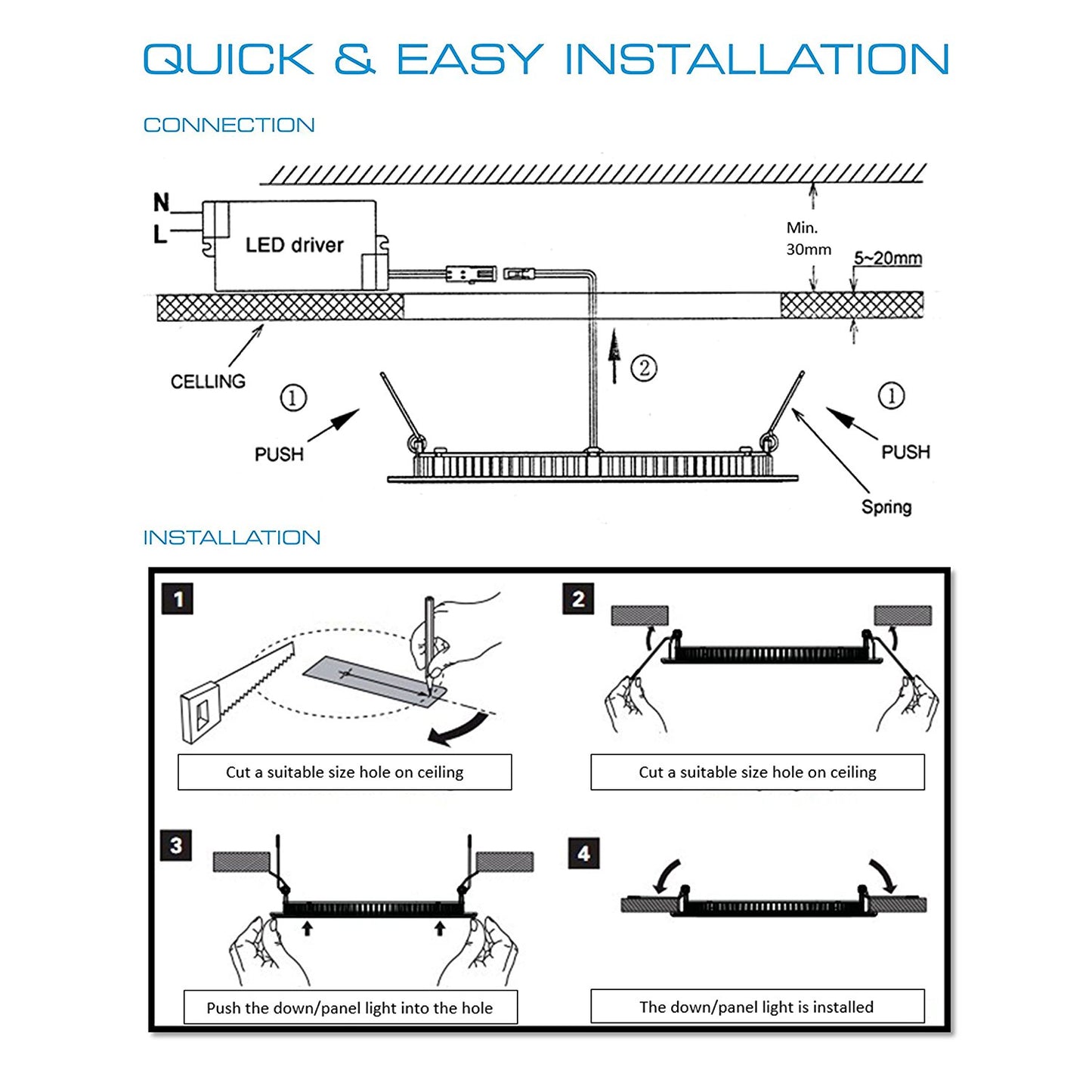 QUICK & EASY INSTALLATION

CONNECTION

N
L
LED driver
Min. 30mm
5~20mm
CELLING
①
PUSH
②
①
PUSH
Spring

INSTALLATION

1
Cut a suitable size hole on ceiling

2
Cut a suitable size hole on ceiling

3
Push the down/panel light into the hole

4
The down/panel light is installed