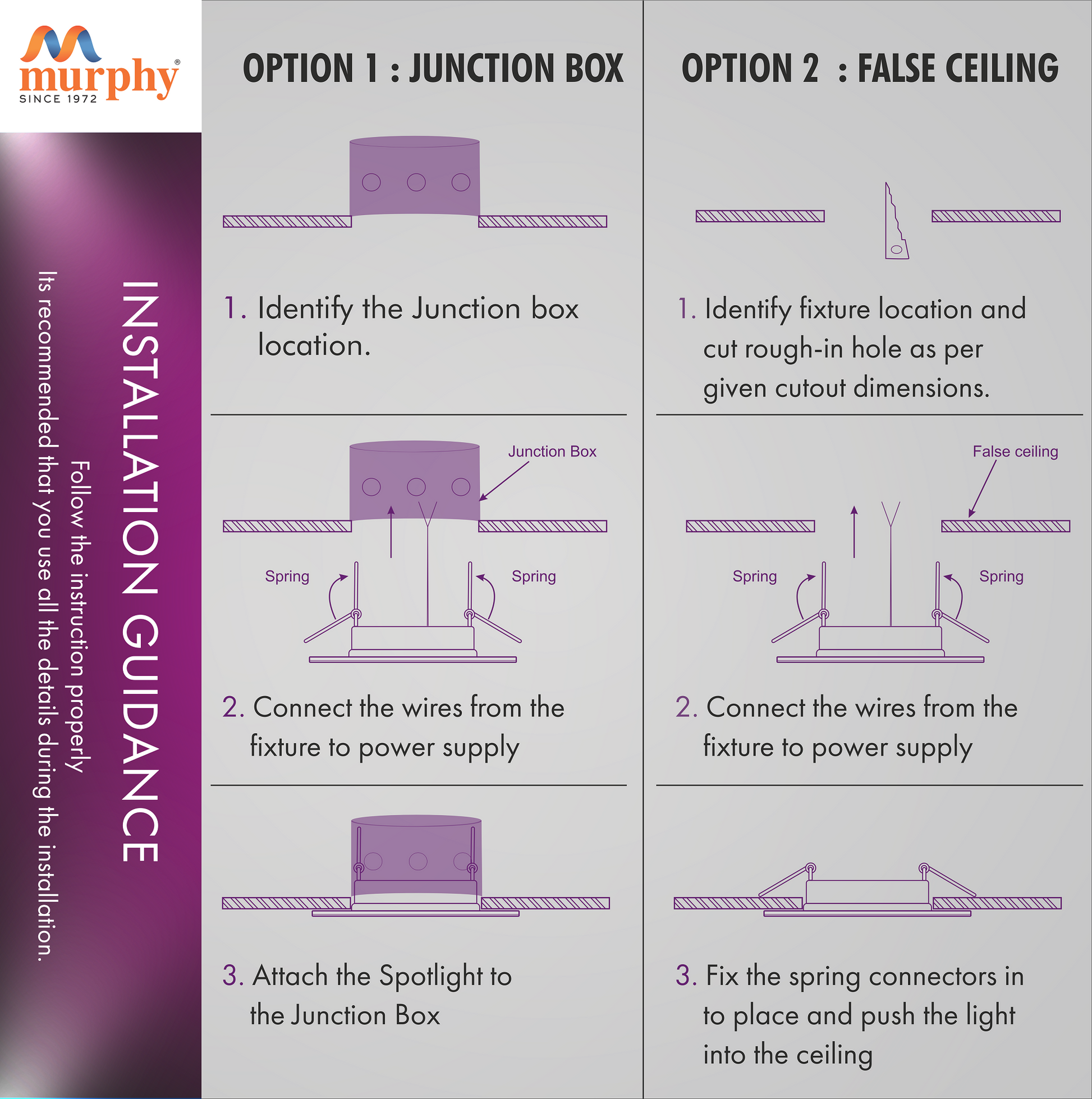 murphy®
SINCE 1972

INSTALLATION GUIDANCE

Follow the instruction properly

Its recommended that you use all the details during the installation.

OPTION 1 : JUNCTION BOX

1. Identify the Junction box location.

Junction Box

Spring

Spring

2. Connect the wires from the fixture to power supply

3. Attach the Spotlight to the Junction Box

OPTION 2 : FALSE CEILING

1. Identify fixture location and cut rough-in hole as per given cutout dimensions.

False ceiling

Spring

Spring

2. Connect the wires from the fixture to power supply

3. Fix the spring connectors in to place and push the light into the ceiling