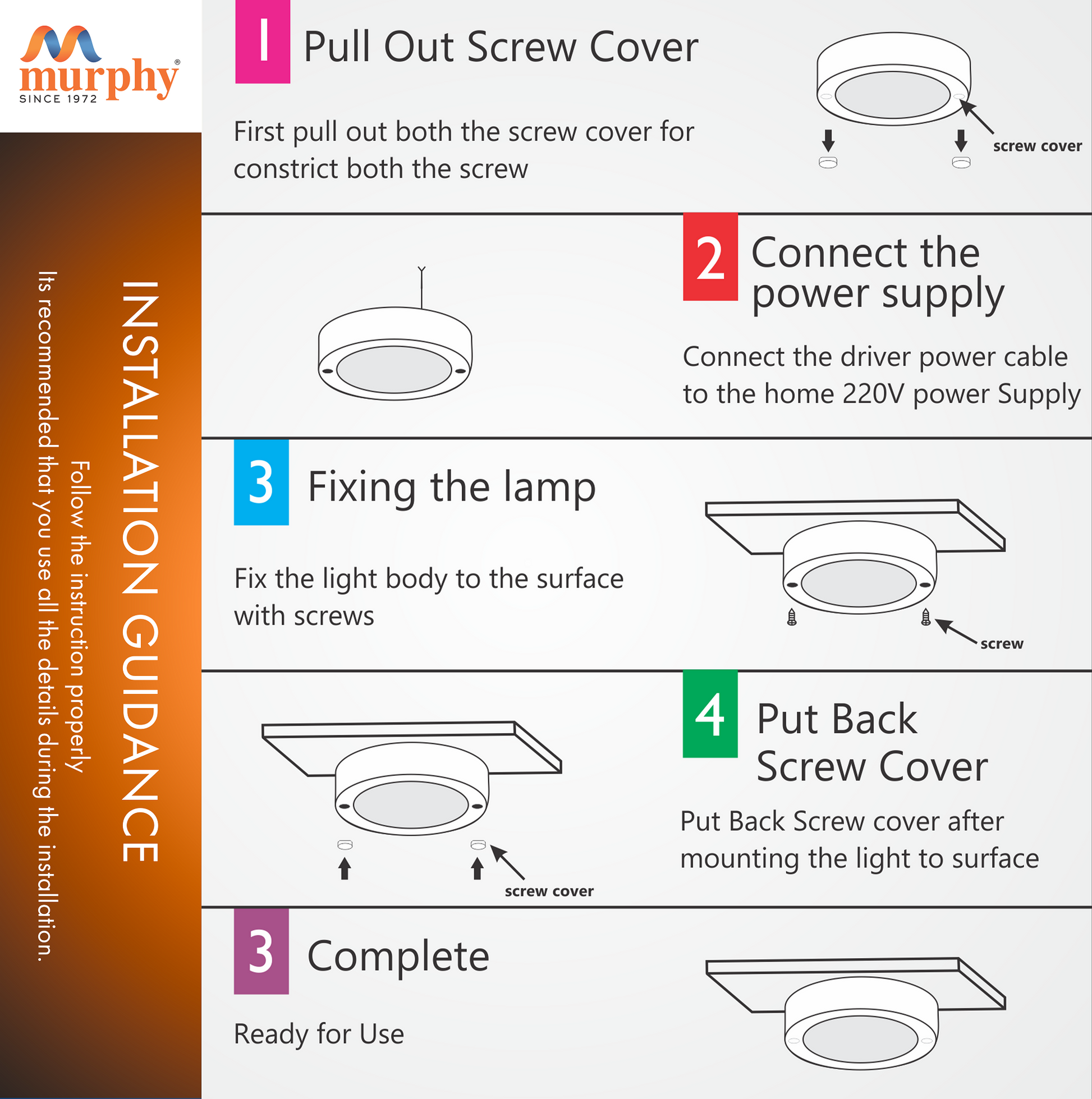 murphy®
SINCE 1972

INSTALLATION GUIDANCE
Follow the instruction properly
Its recommended that you use all the details during the installation.

1 Pull Out Screw Cover

First pull out both the screw cover for constrict both the screw

screw cover

2 Connect the power supply

Connect the driver power cable to the home 220V power Supply

3 Fixing the lamp

Fix the light body to the surface with screws

screw

4 Put Back Screw Cover

Put Back Screw cover after mounting the light to surface

screw cover

3 Complete

Ready for Use