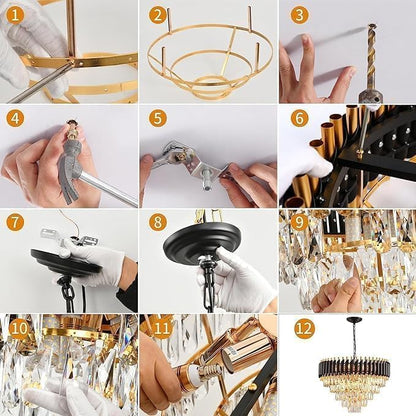 1
2
3
4
5
6
7
8
9
10
11
12