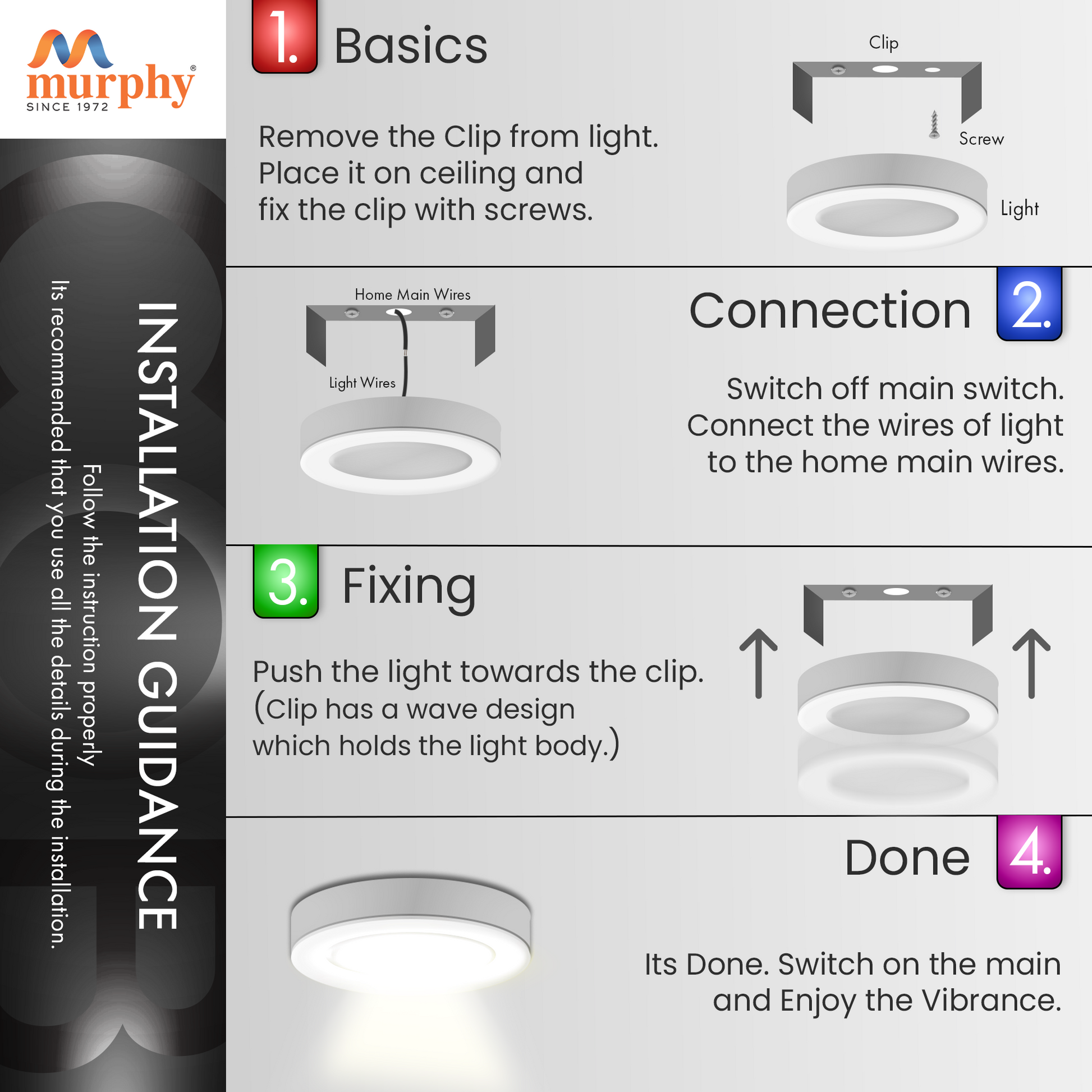 murphy®
SINCE 1972

INSTALLATION GUIDANCE

Follow the instruction properly
Its recommended that you use all the details during the installation.

1. Basics

Remove the Clip from light. Place it on ceiling and fix the clip with screws.

Clip

Screw

Light

Home Main Wires

Light Wires

Connection 2.

Switch off main switch. Connect the wires of light to the home main wires.

3. Fixing

Push the light towards the clip. (Clip has a wave design which holds the light body.)

Done 4.

Its Done. Switch on the main and Enjoy the Vibrance.