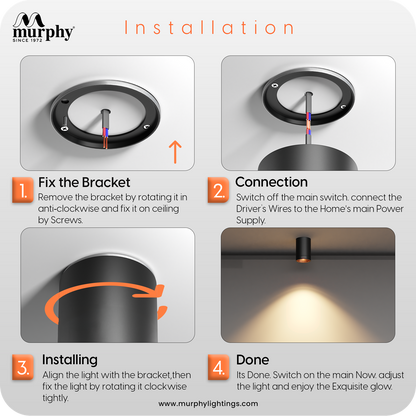 murphy
SINCE 1972

Installation

1. Fix the Bracket
Remove the bracket by rotating it in anti-clockwise and fix it on ceiling by Screws.

2. Connection
Switch off the main switch. connect the Driver's Wires to the Home's main Power Supply.

3. Installing
Align the light with the bracket,then fix the light by rotating it clockwise tightly.

4. Done
Its Done. Switch on the main Now. adjust the light and enjoy the Exquisite glow.

www.murphylightings.com