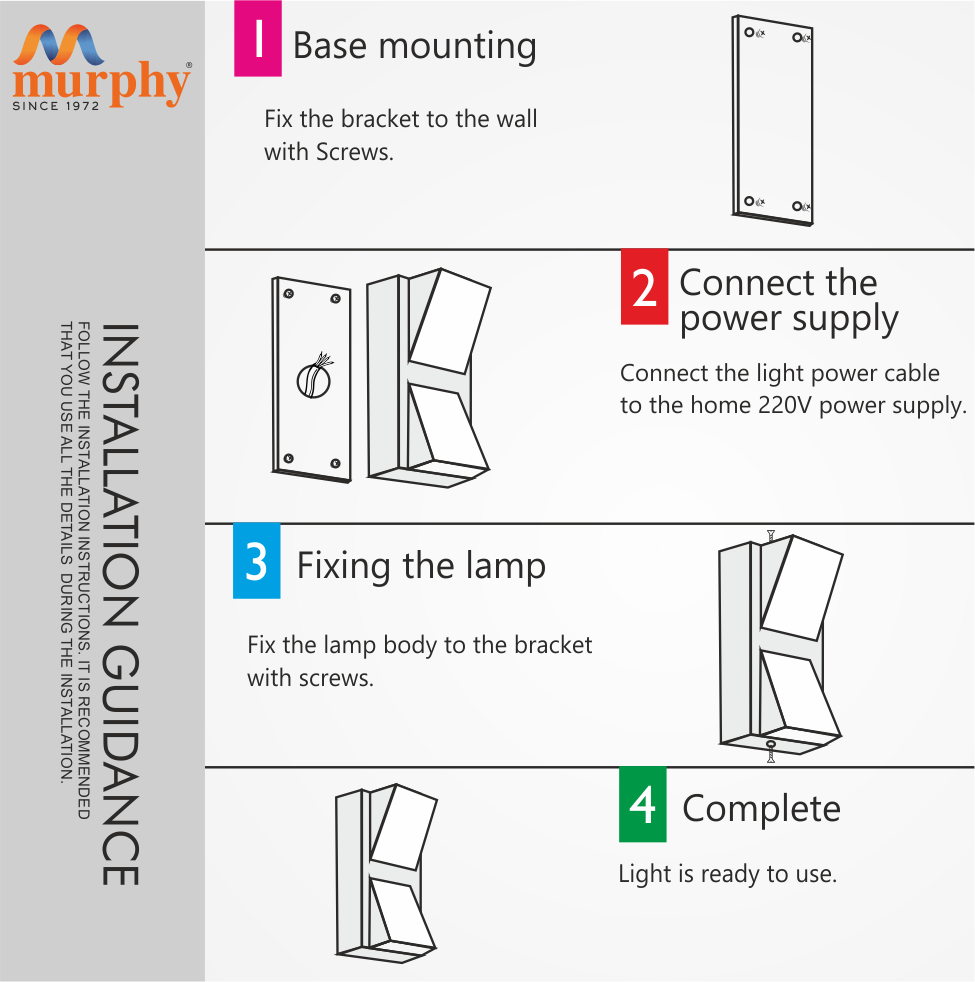 murphy®
SINCE 1972

INSTALLATION GUIDANCE
FOLLOW THE INSTALLATION INSTRUCTIONS. IT IS RECOMMENDED THAT YOU USE ALL THE DETAILS DURING THE INSTALLATION.

1 Base mounting

Fix the bracket to the wall with Screws.

2 Connect the power supply

Connect the light power cable to the home 220V power supply.

3 Fixing the lamp

Fix the lamp body to the bracket with screws.

4 Complete

Light is ready to use.