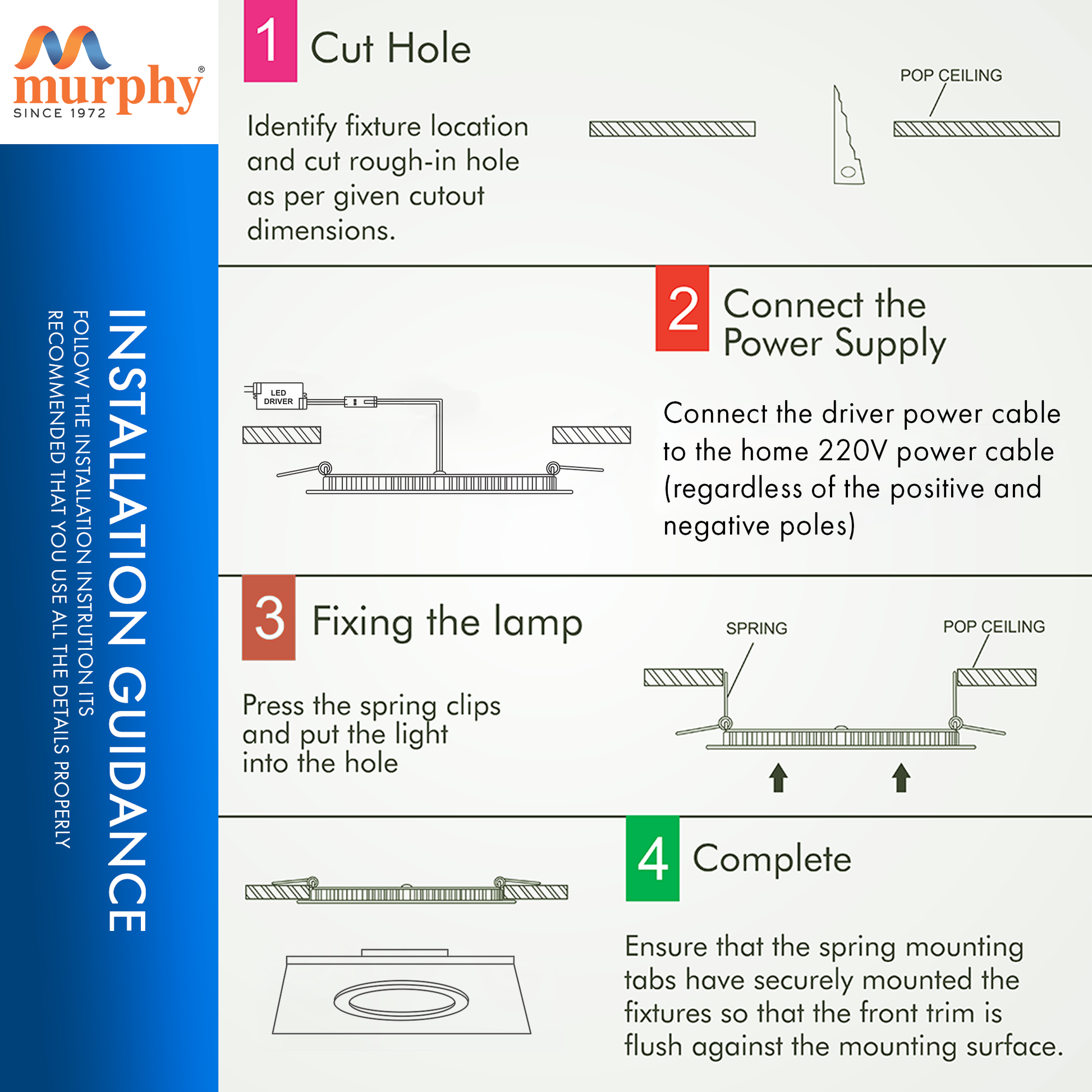 murphy®
SINCE 1972

INSTALLATION GUIDANCE

FOLLOW THE INSTALLATION INSTRUTION ITS RECOMMENDED THAT YOU USE ALL THE DETAILS PROPERLY

1 Cut Hole

Identify fixture location and cut rough-in hole as per given cutout dimensions.

POP CEILING

2 Connect the Power Supply

LED DRIVER

Connect the driver power cable to the home 220V power cable (regardless of the positive and negative poles)

3 Fixing the lamp

Press the spring clips and put the light into the hole

SPRING

POP CEILING

4 Complete

Ensure that the spring mounting tabs have securely mounted the fixtures so that the front trim is flush against the mounting surface.