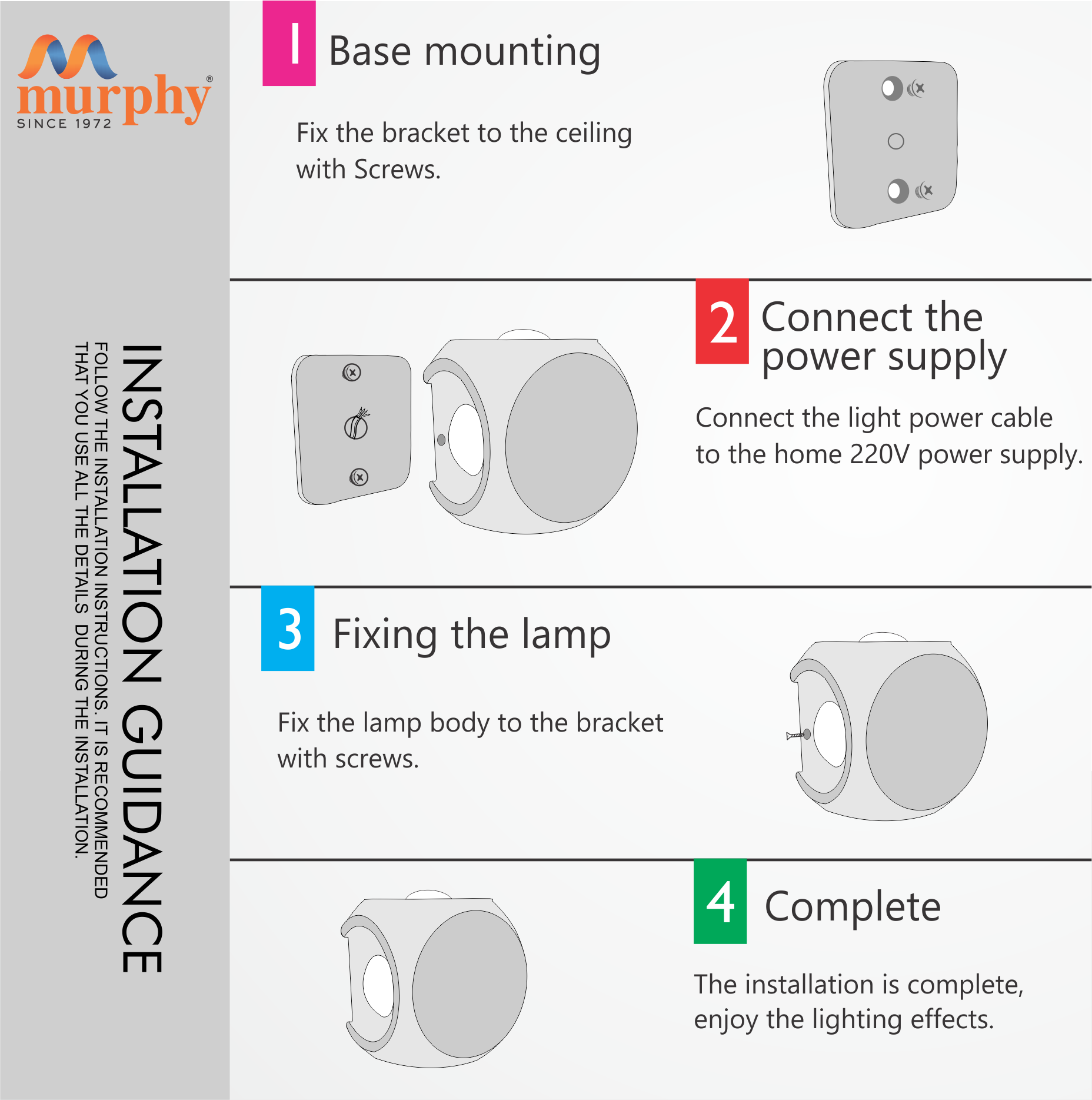 murphy®
SINCE 1972

INSTALLATION GUIDANCE

FOLLOW THE INSTALLATION INSTRUCTIONS. IT IS RECOMMENDED THAT YOU USE ALL THE DETAILS DURING THE INSTALLATION.

1 Base mounting

Fix the bracket to the ceiling with Screws.

2 Connect the power supply

Connect the light power cable to the home 220V power supply.

3 Fixing the lamp

Fix the lamp body to the bracket with screws.

4 Complete

The installation is complete, enjoy the lighting effects.