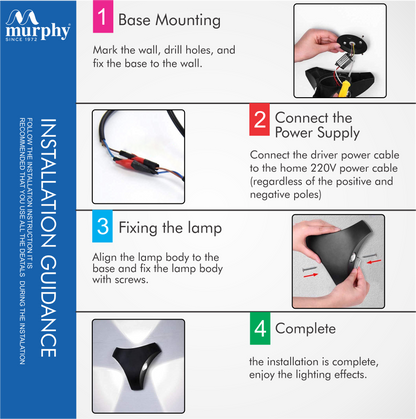 murphy
SINCE 1972

INSTALLATION GUIDANCE

FOLLOW THE INSTALLATION INSTRUCTION IT IS RECOMMENDED THAT YOU USE ALL THE DEATALS DURING THE INSTALATION

1 Base Mounting

Mark the wall, drill holes, and fix the base to the wall.

2 Connect the Power Supply

Connect the driver power cable to the home 220V power cable (regardless of the positive and negative poles)

3 Fixing the lamp

Align the lamp body to the base and fix the lamp body with screws.

4 Complete

the installation is complete, enjoy the lighting effects.