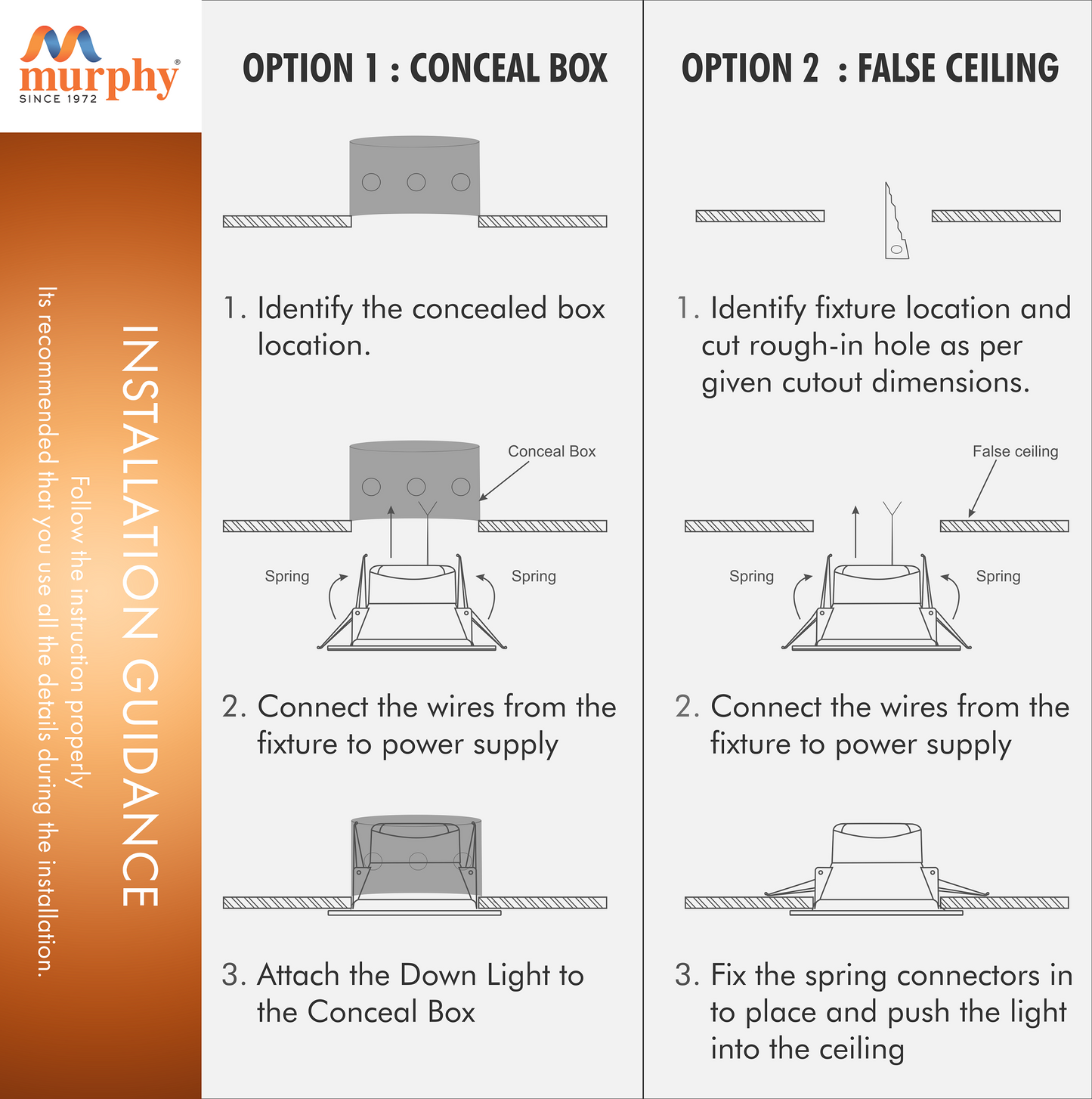 murphy®
SINCE 1972

INSTALLATION GUIDANCE

Follow the instruction properly

Its recommended that you use all the details during the installation.

OPTION 1 : CONCEAL BOX

1. Identify the concealed box location.

Conceal Box

Spring

Spring

2. Connect the wires from the fixture to power supply

3. Attach the Down Light to the Conceal Box

OPTION 2 : FALSE CEILING

1. Identify fixture location and cut rough-in hole as per given cutout dimensions.

False ceiling

Spring

Spring

2. Connect the wires from the fixture to power supply

3. Fix the spring connectors in to place and push the light into the ceiling