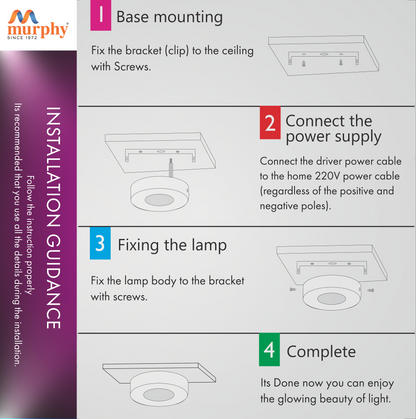 murphy
SINCE 1972

INSTALLATION GUIDANCE

Follow the instruction properly
Its recommended that you use all the details during the installation.

1 Base mounting

Fix the bracket (clip) to the ceiling with Screws.

2 Connect the power supply

Connect the driver power cable to the home 220V power cable (regardless of the positive and negative poles).

3 Fixing the lamp

Fix the lamp body to the bracket with screws.

4 Complete

Its Done now you can enjoy the glowing beauty of light.